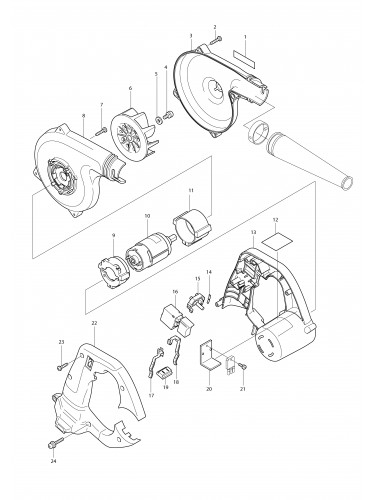 2
3
1
5
4
6
7
8
11
10
9
12
13
14
15
16
22
23
17
19
18
20
21
24