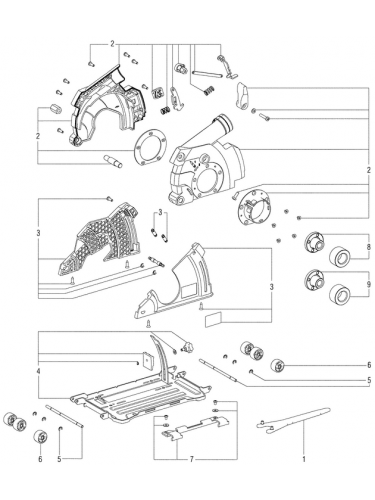 2
2
2
3
3
3
8
9
4
6
5
6
5
7
1