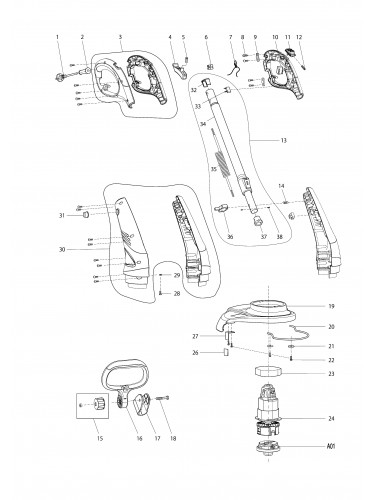 1 2 3 4 5 6 7 8 9 10 11 12
32
33
34
13
35
14
31
36 37 38
30
29
28
19
20
27
21
26
22
23
24
15 16 17 18
A01