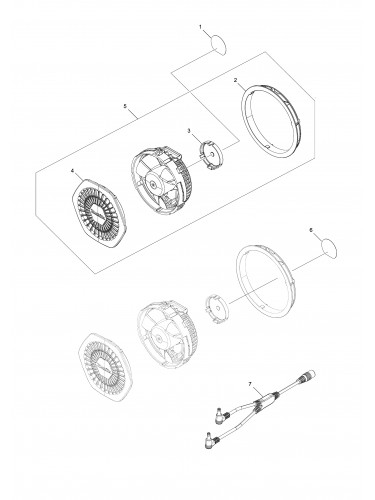 1
2
5
3
4
6
7