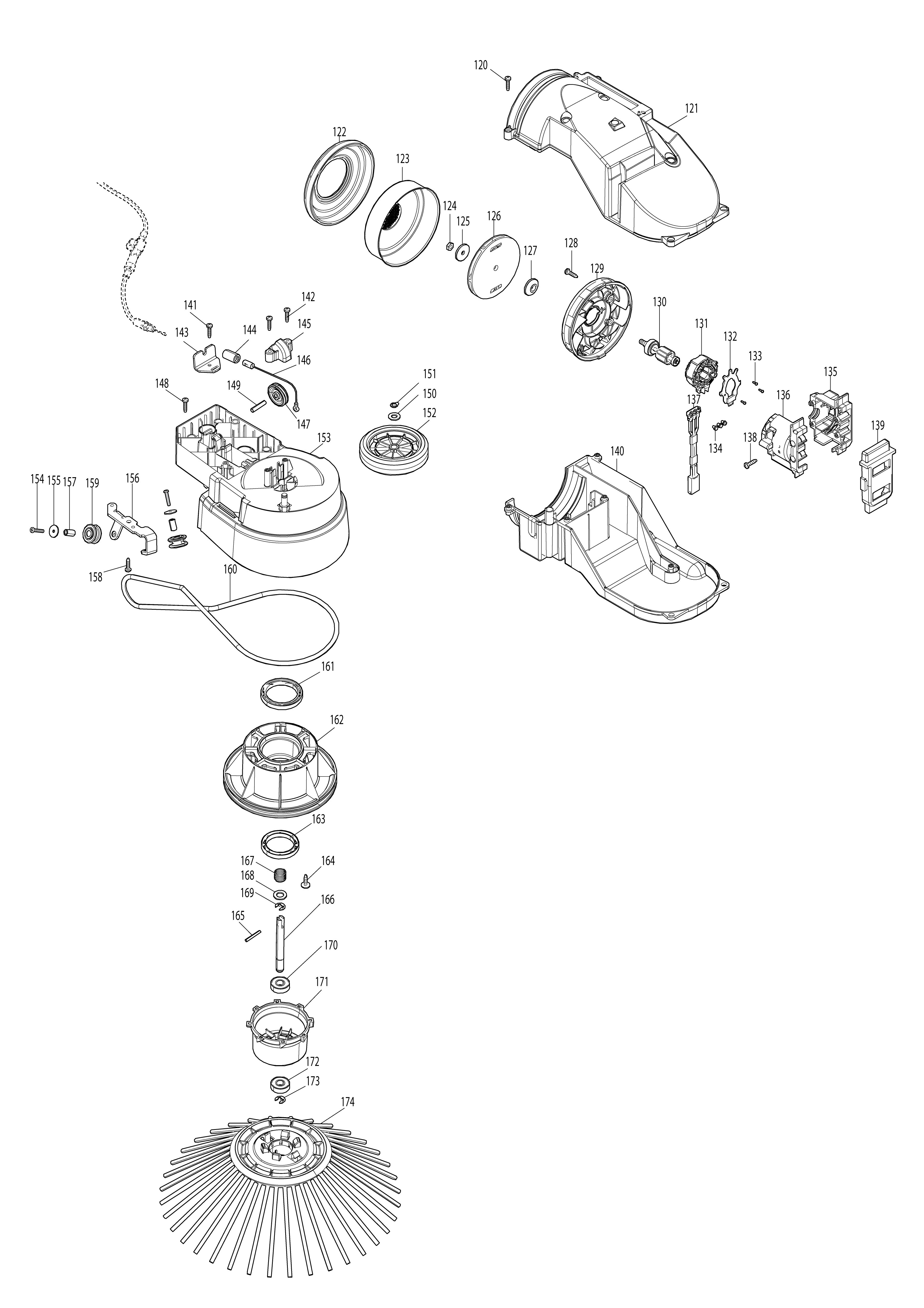 120
121
122
123
124
125
126
127
128
129
130
131
132
133
135
136
137
134
138
139
140
141
142
143
144
145
146
148
149
147
151
150
152
153
154
155
157
159
156
158
160
161
162
163
167
164
168
169
166
165
170
171
172
173
174