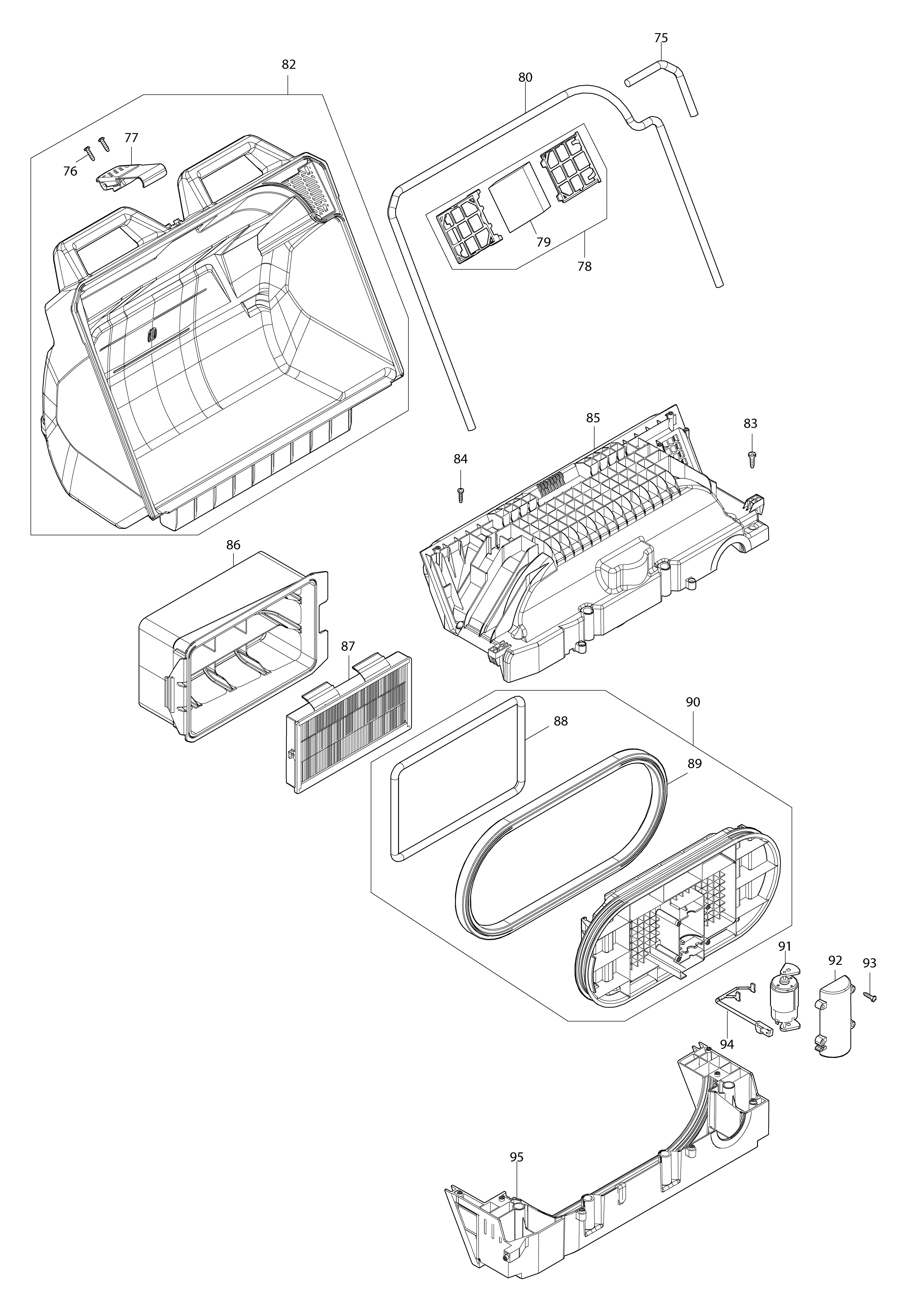 75
82
80
77
76
79
78
85
83
84
86
87
90
88
89
91
92
93
94
95