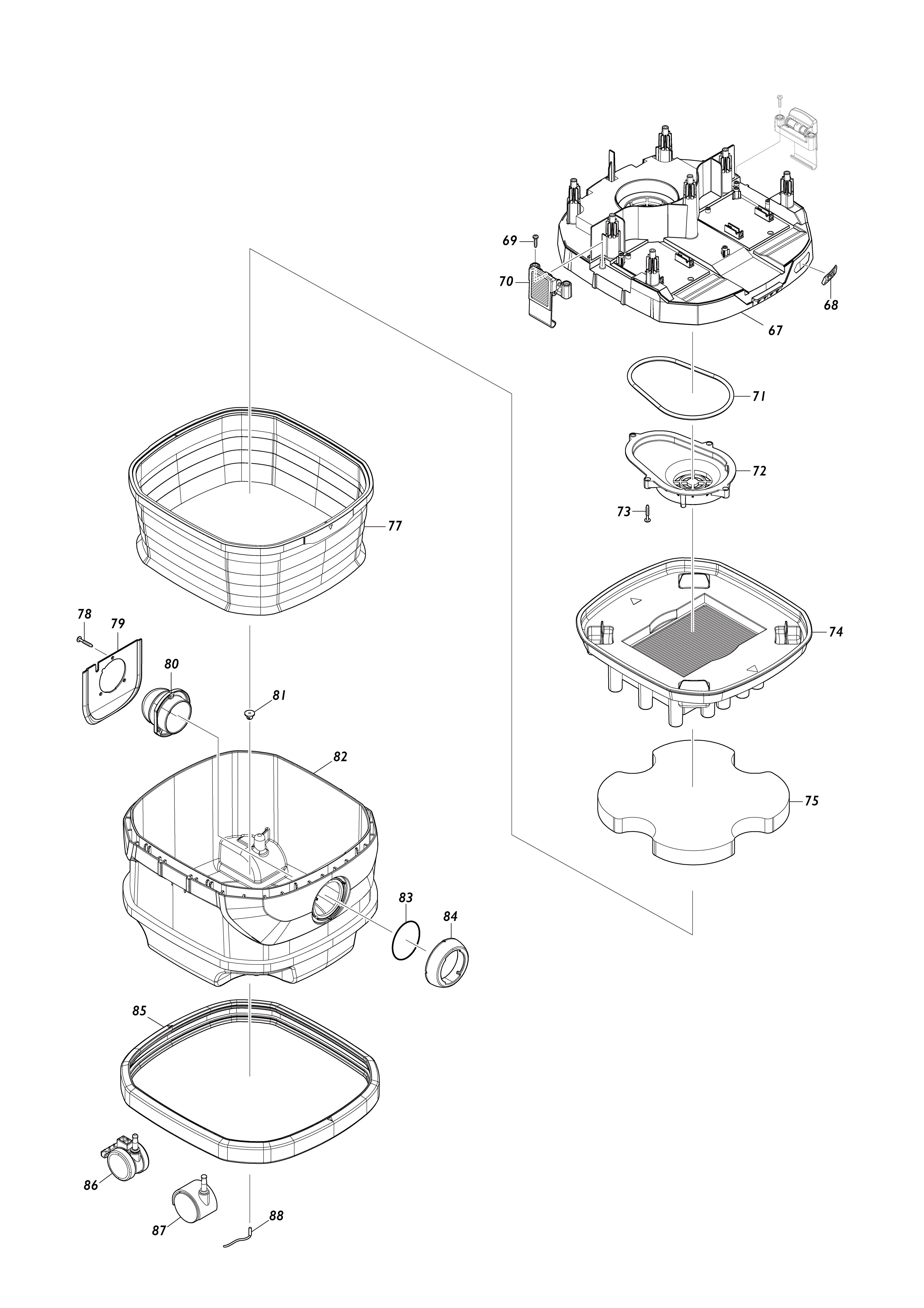 69
70
68
67
71
72
73
74
75
77
78
79
80
81
82
83
84
85
86
87
88