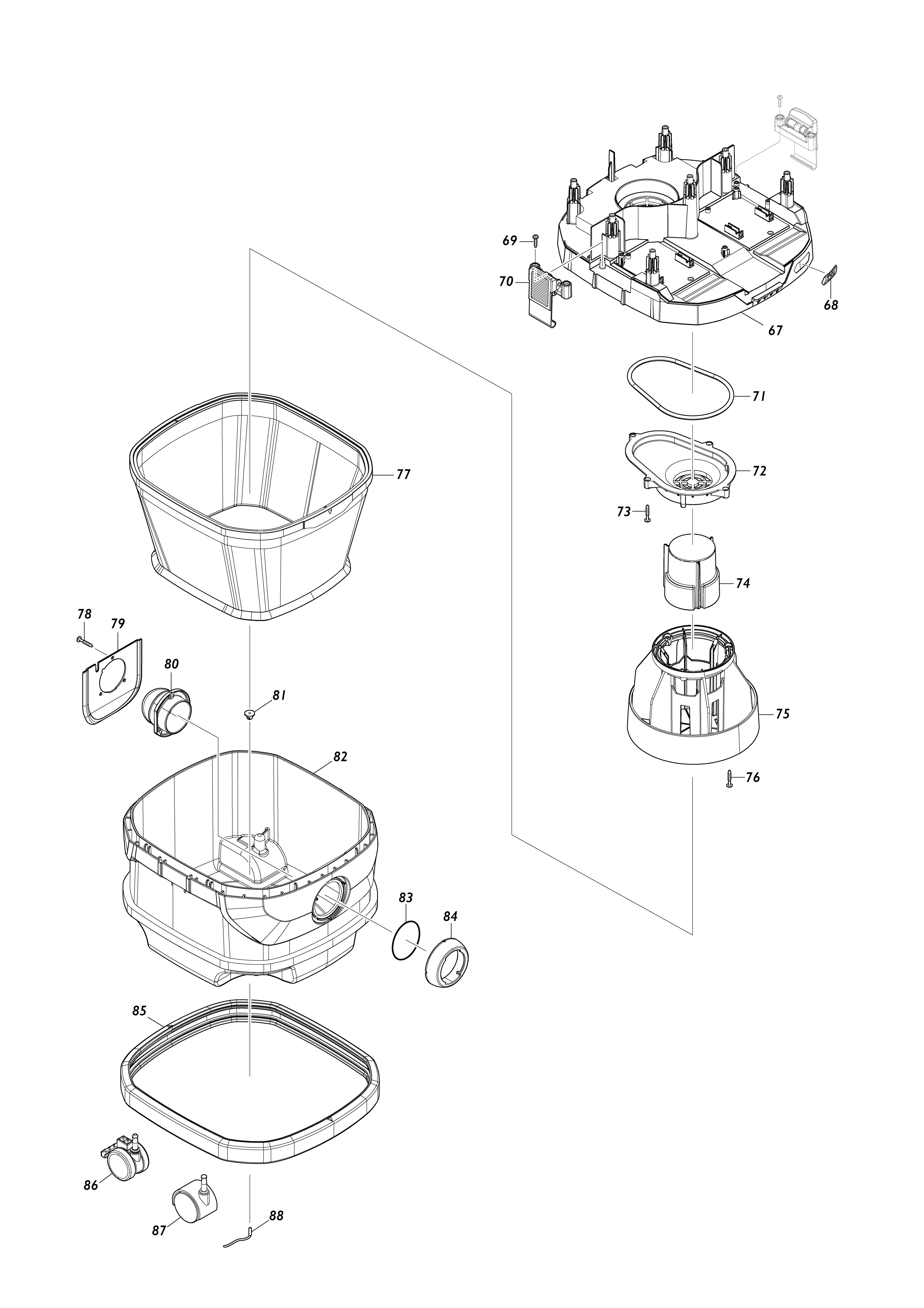 69
70
68
67
71
72
73
74
75
76
77
78
79
80
81
82
83
84
85
86
87
88