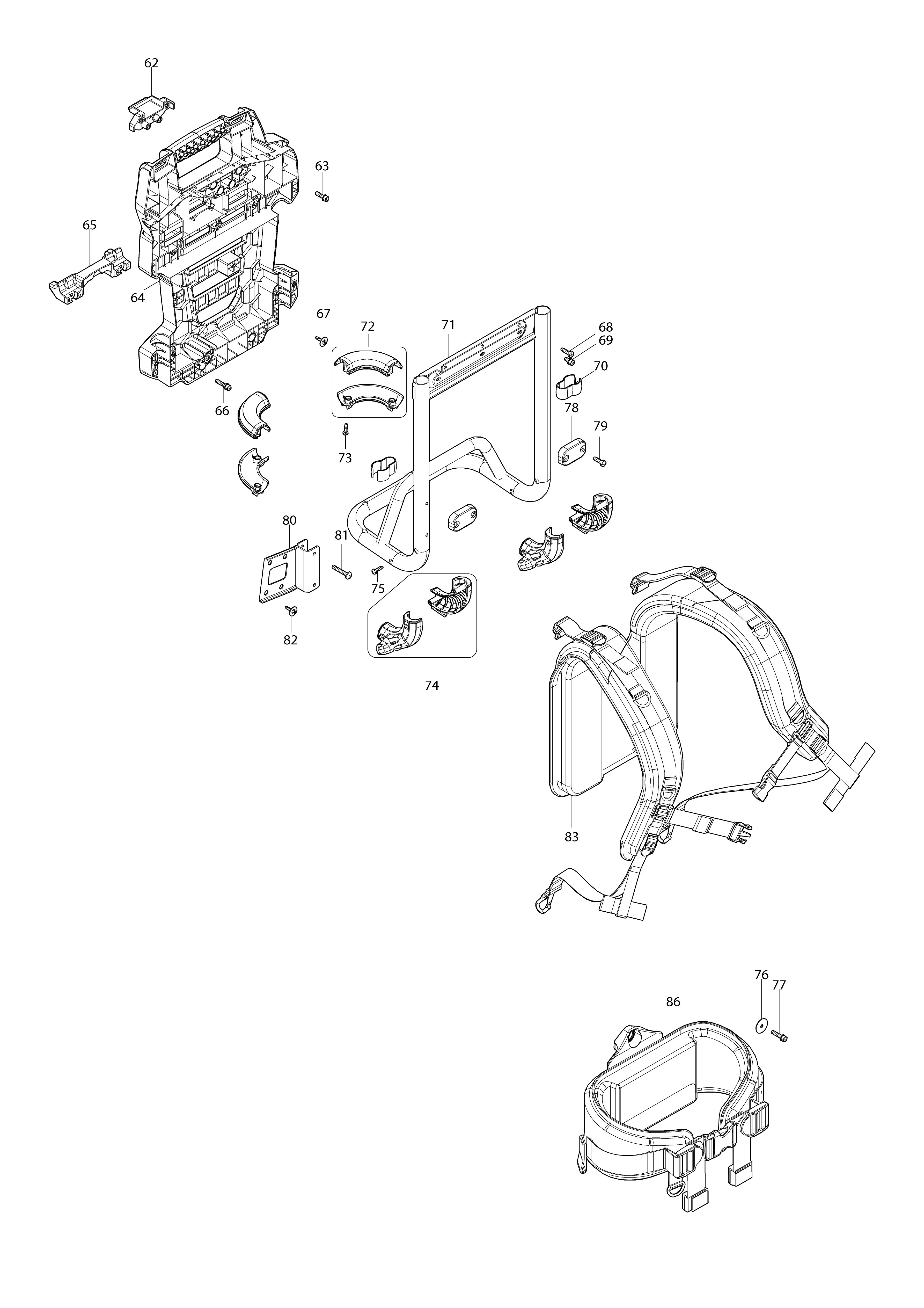 62
63
65
64
67
72
71
68
69
70
66
78
79
73
80
81
75
82
74
83
76
77
86