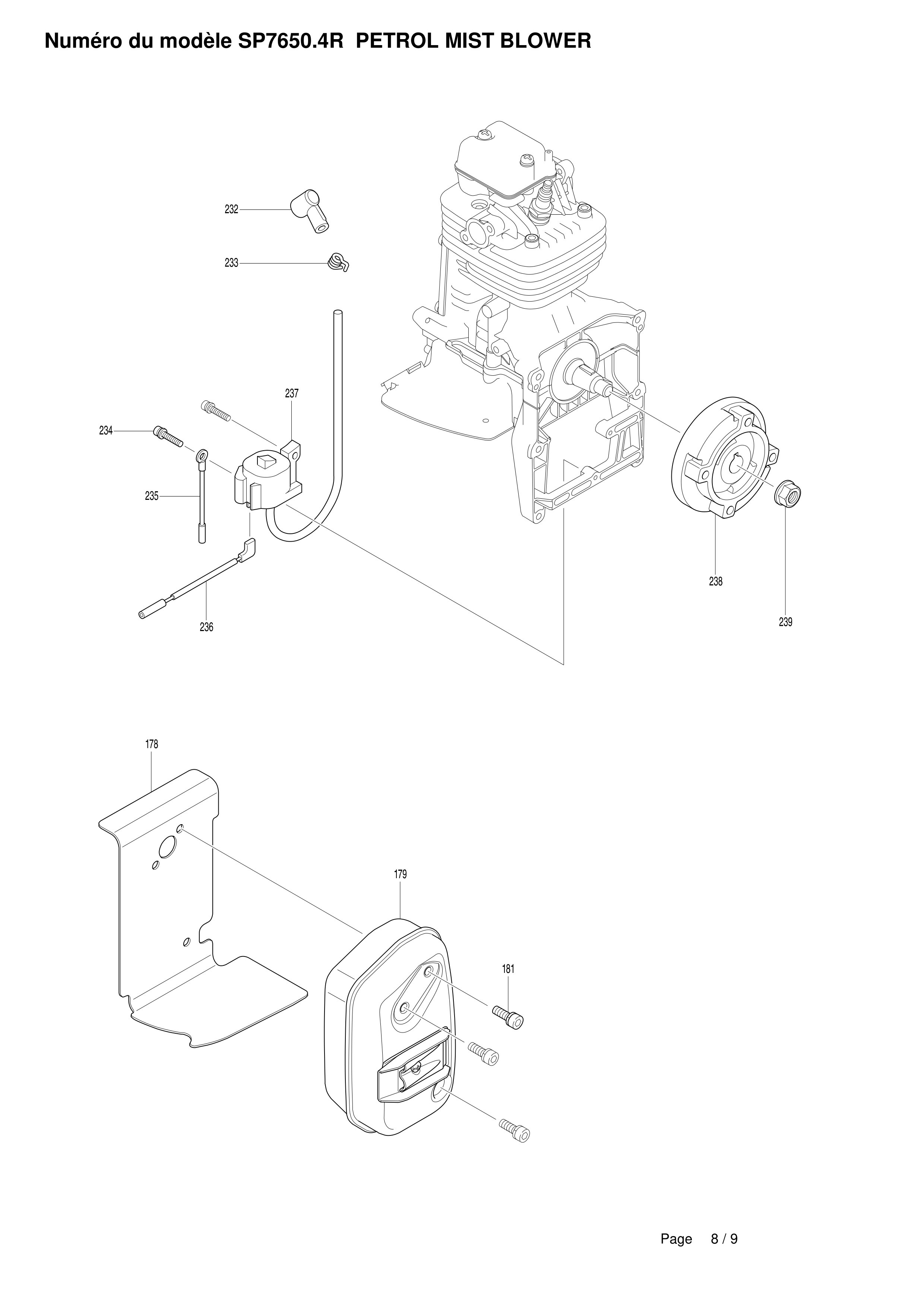 Numéro du modèle SP7650.4R PETROL MIST BLOWER

232

233

237

234

235

236

238

239

178

179

181

Page 8 / 9