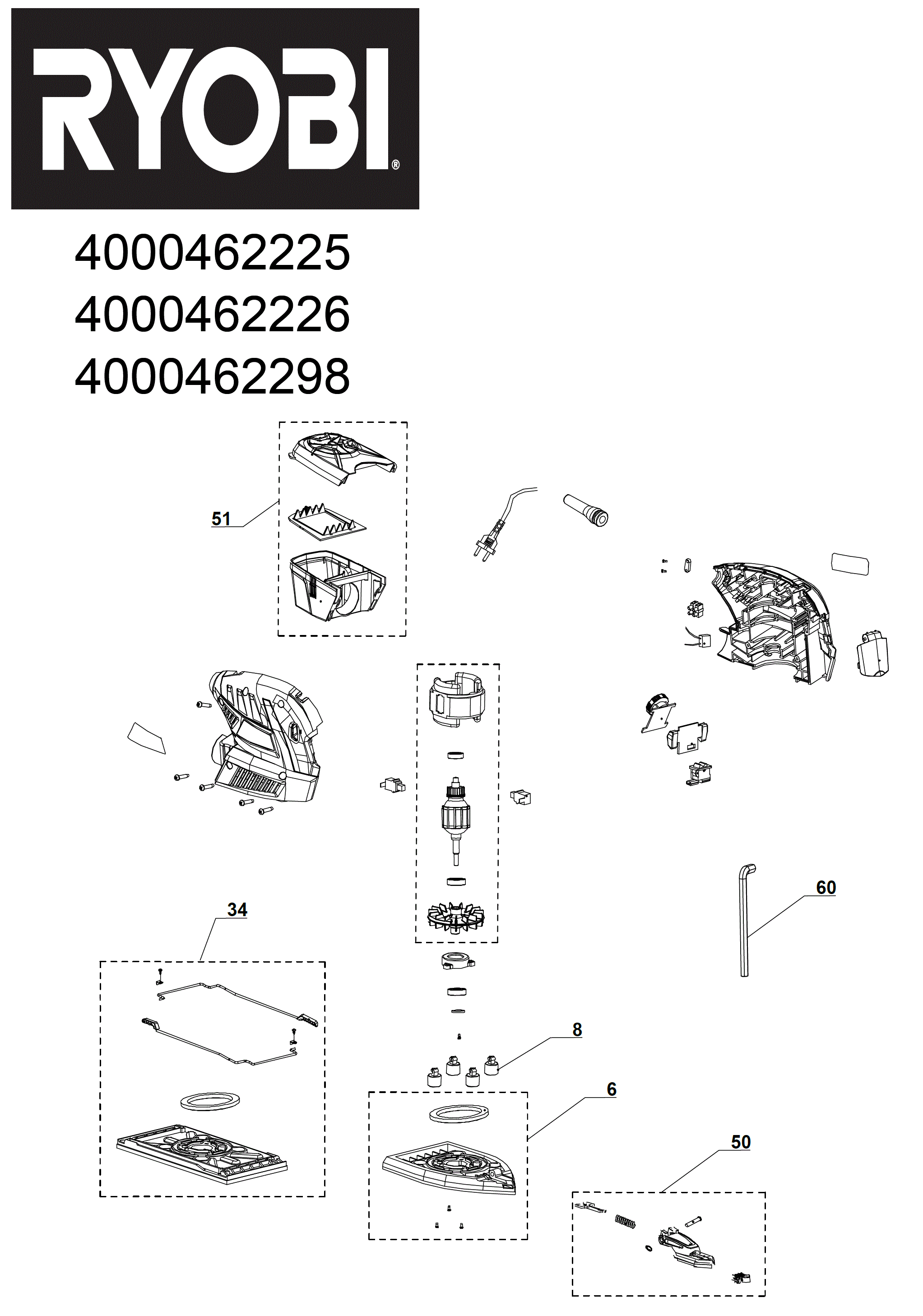 RYOBI®

4000462225
4000462226
4000462298

51

60

34

8

6

50