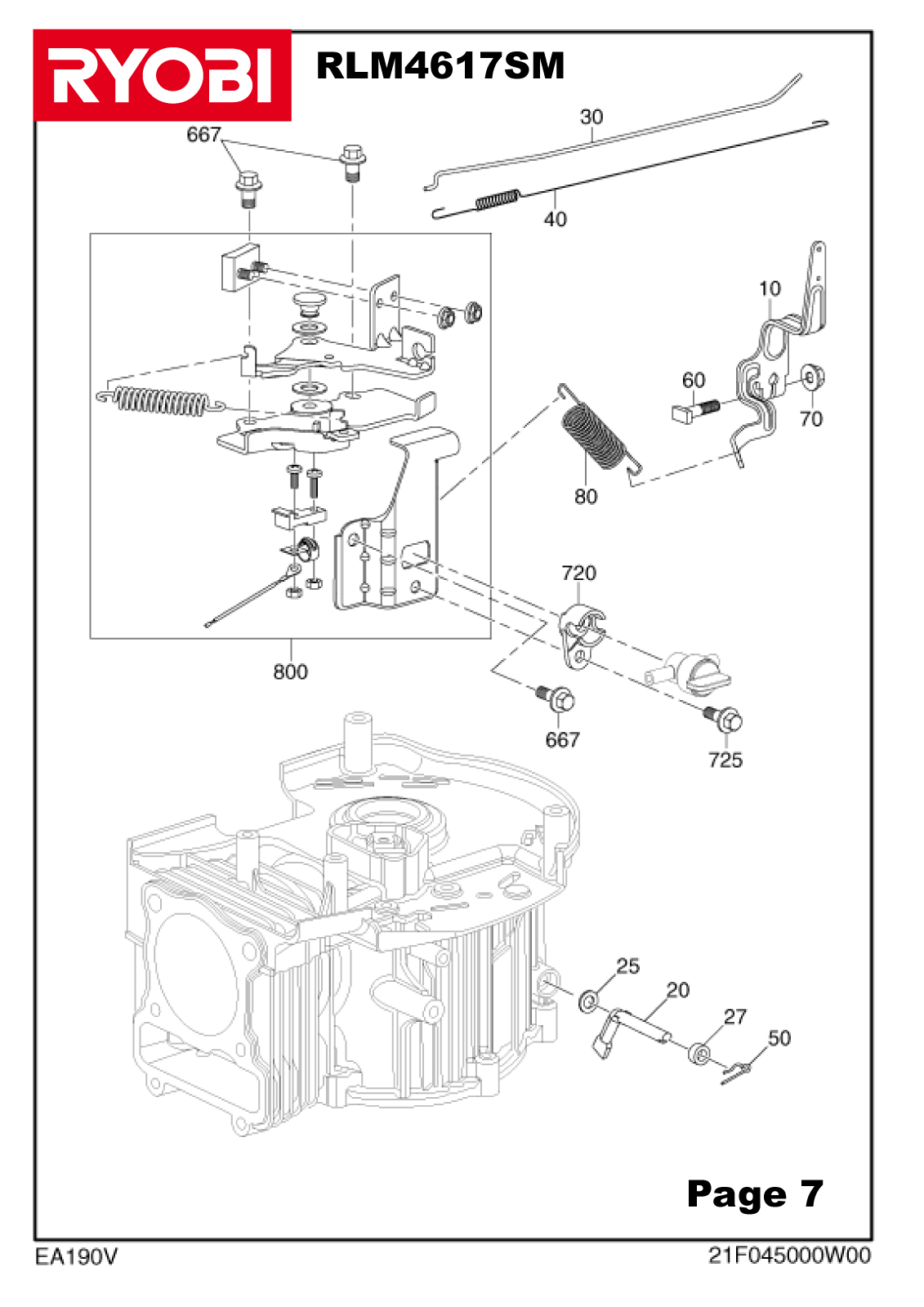 RYOBI

RLM4617SM

667

30

40

10

60

70

80

720

800

667

725

25

20

27

50

Page 7

EA190V

21F045000W00