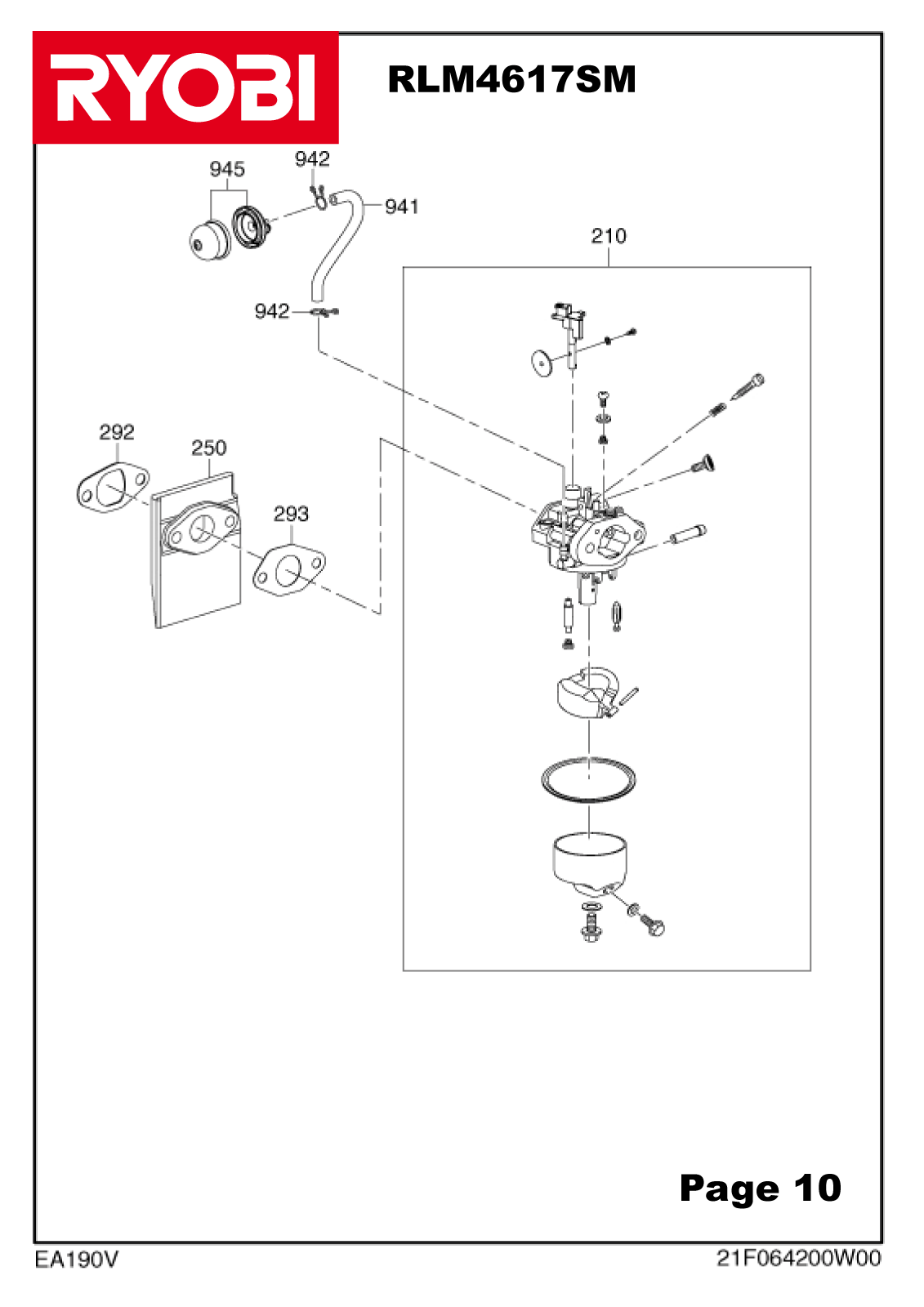 RYOBI

RLM4617SM

945
942
941
210
942
292
250
293

Page 10

EA190V

21F064200W00