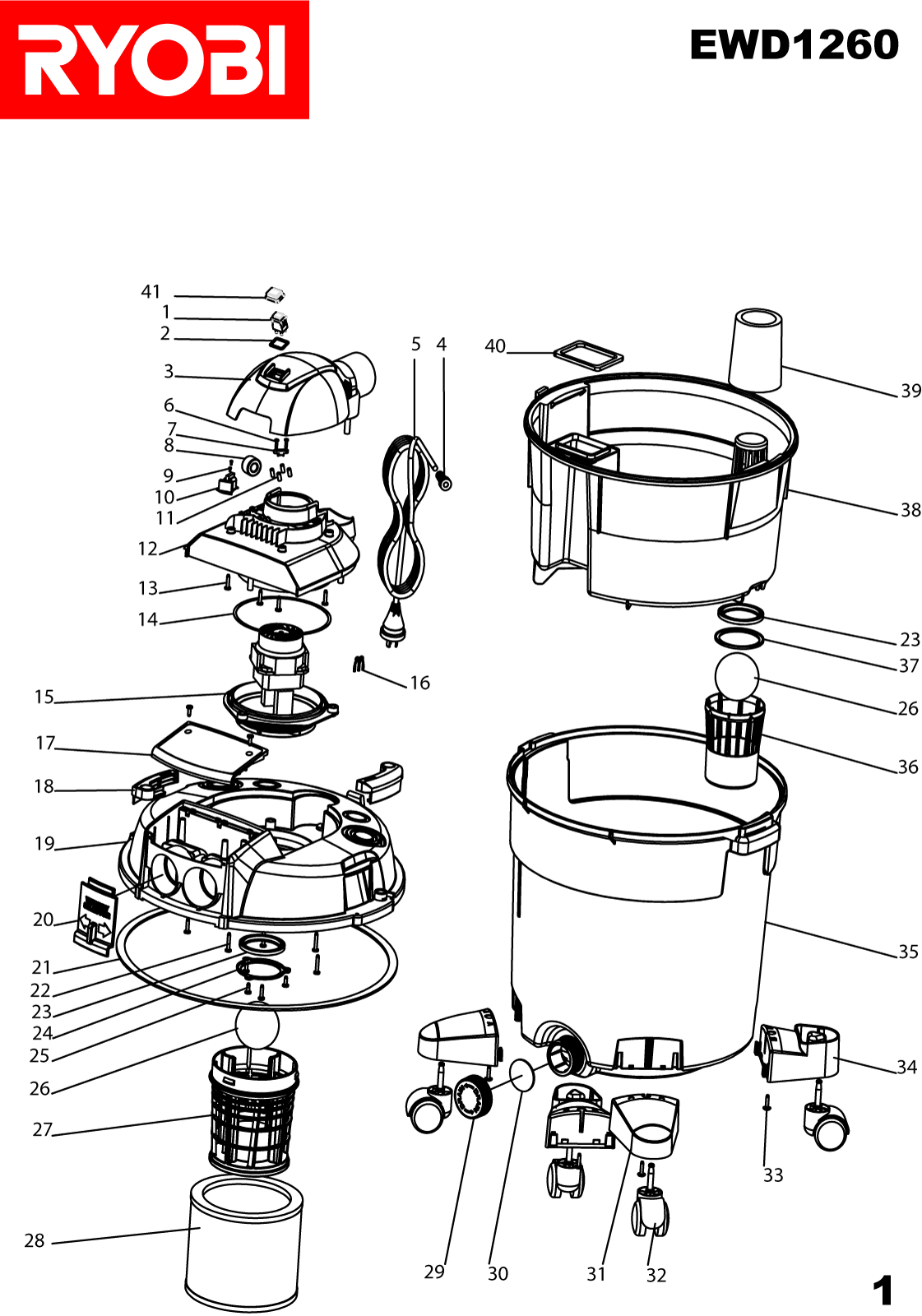 RYOBI

EWD1260

41
1
2
3
6
7
8
9
10
11
12
13
14
15
17
18
19
20
21
22
23
24
25
26
27
28
5
4
16
40
39
38
23
37
26
36
35
34
33
29
30
31
32

1