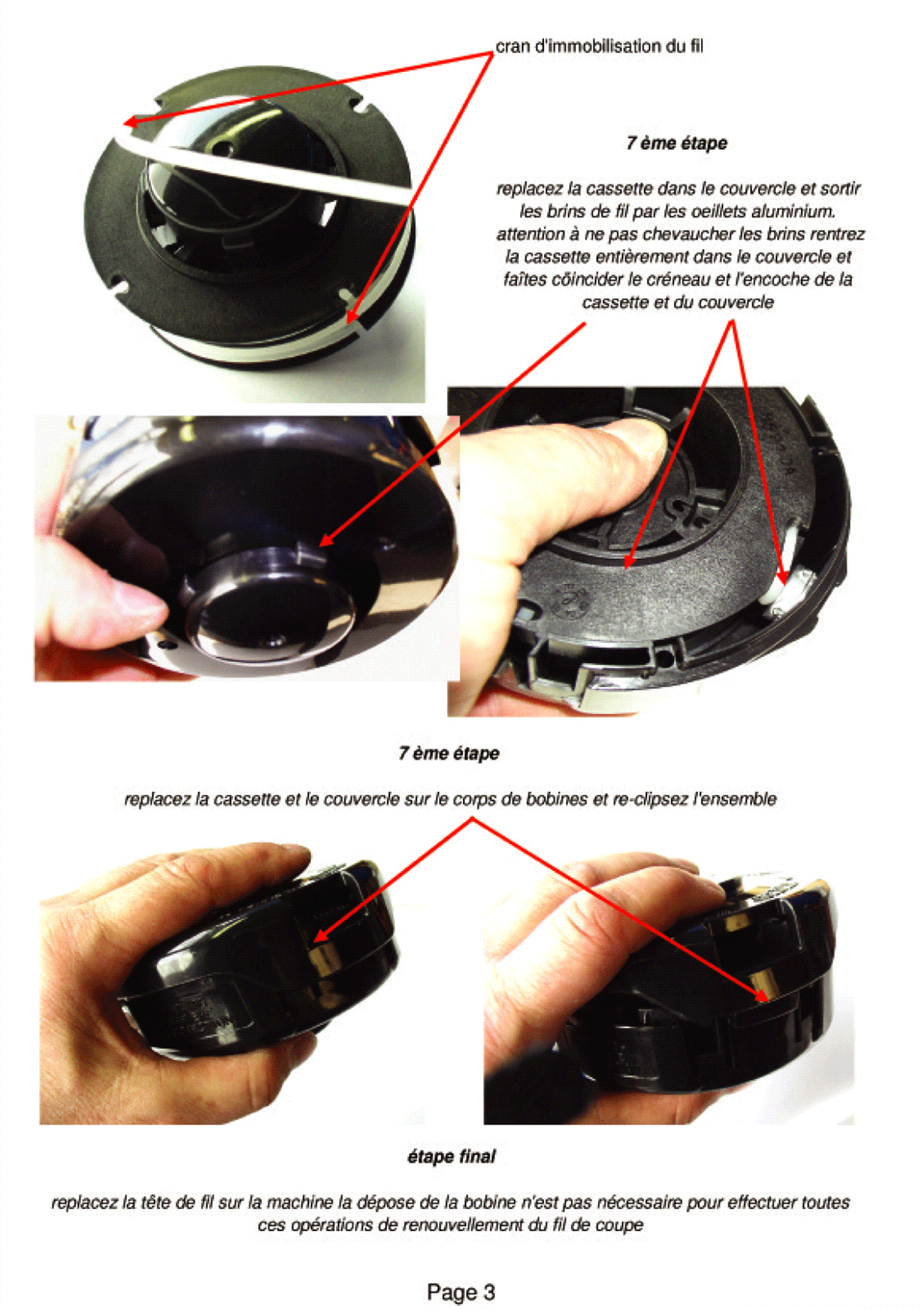 cran d'immobilisation du fil

7 ème étape

replacez la cassette dans le couvercle et sortir les brins de fil par les oeillets aluminium. attention à ne pas chevaucher les brins rentrez la cassette entièrement dans le couvercle et faîtes cöincider le créneau et l'encoche de la cassette et du couvercle

7 ème étape

replacez la cassette et le couvercle sur le corps de bobines et re-clipsez l'ensemble

étape final

replacez la tête de fil sur la machine la dépose de la bobine n'est pas nécessaire pour effectuer toutes ces opérations de renouvellement du fil de coupe

Page 3