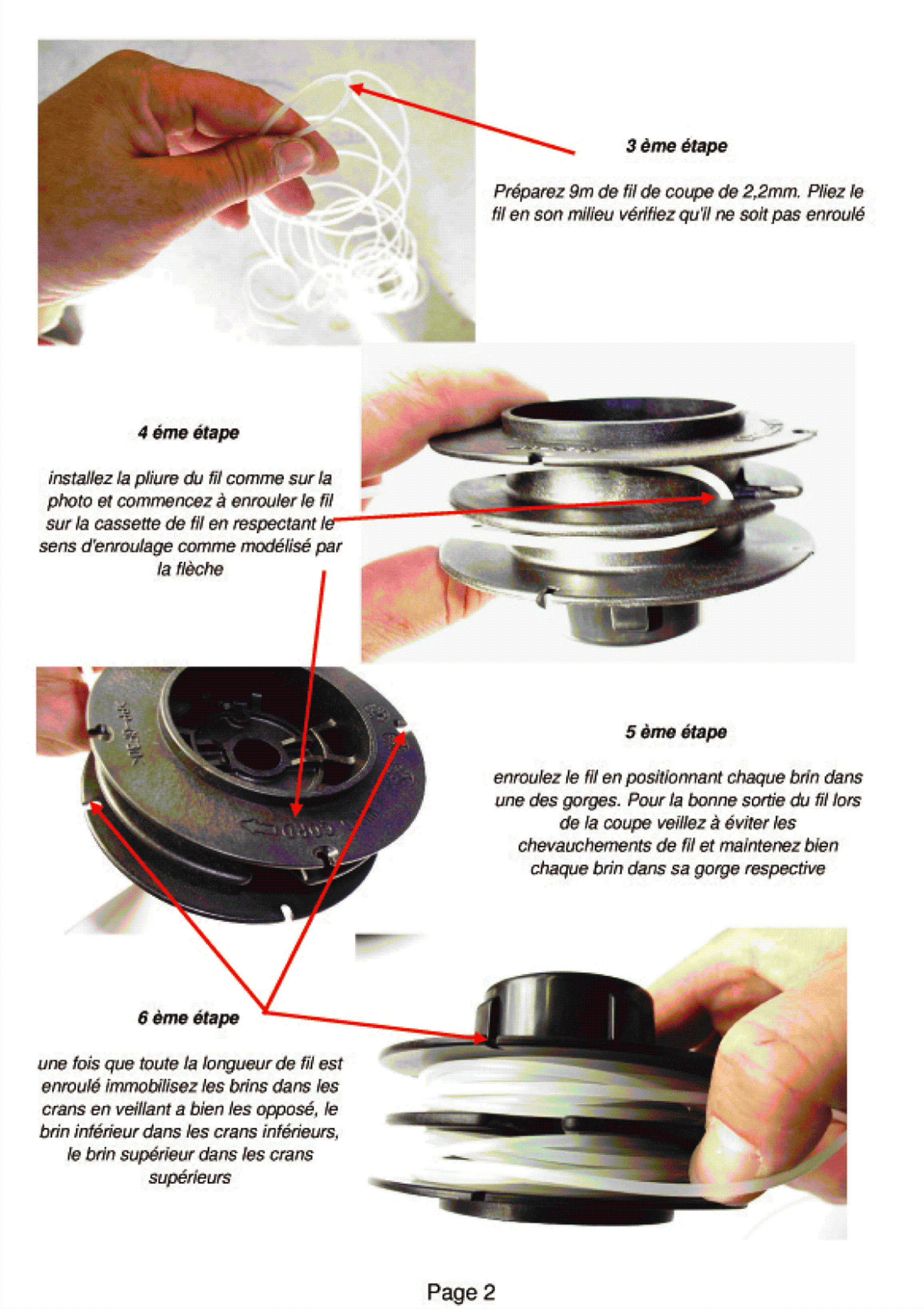 3 ème étape

Préparez 9m de fil de coupe de 2,2mm. Pliez le fil en son milieu vérifiez qu'il ne soit pas enroulé

4 éme étape

installez la pliure du fil comme sur la photo et commencez à enrouler le fil sur la cassette de fil en respectant le sens d'enroulage comme modélisé par la flèche

5 ème étape

enroulez le fil en positionnant chaque brin dans une des gorges. Pour la bonne sortie du fil lors de la coupe veillez à éviter les chevauchements de fil et maintenez bien chaque brin dans sa gorge respective

6 ème étape

une fois que toute la longueur de fil est enroulé immobilisez les brins dans les crans en veillant a bien les opposé, le brin inférieur dans les crans inférieurs, le brin supérieur dans les crans supérieurs

Page 2