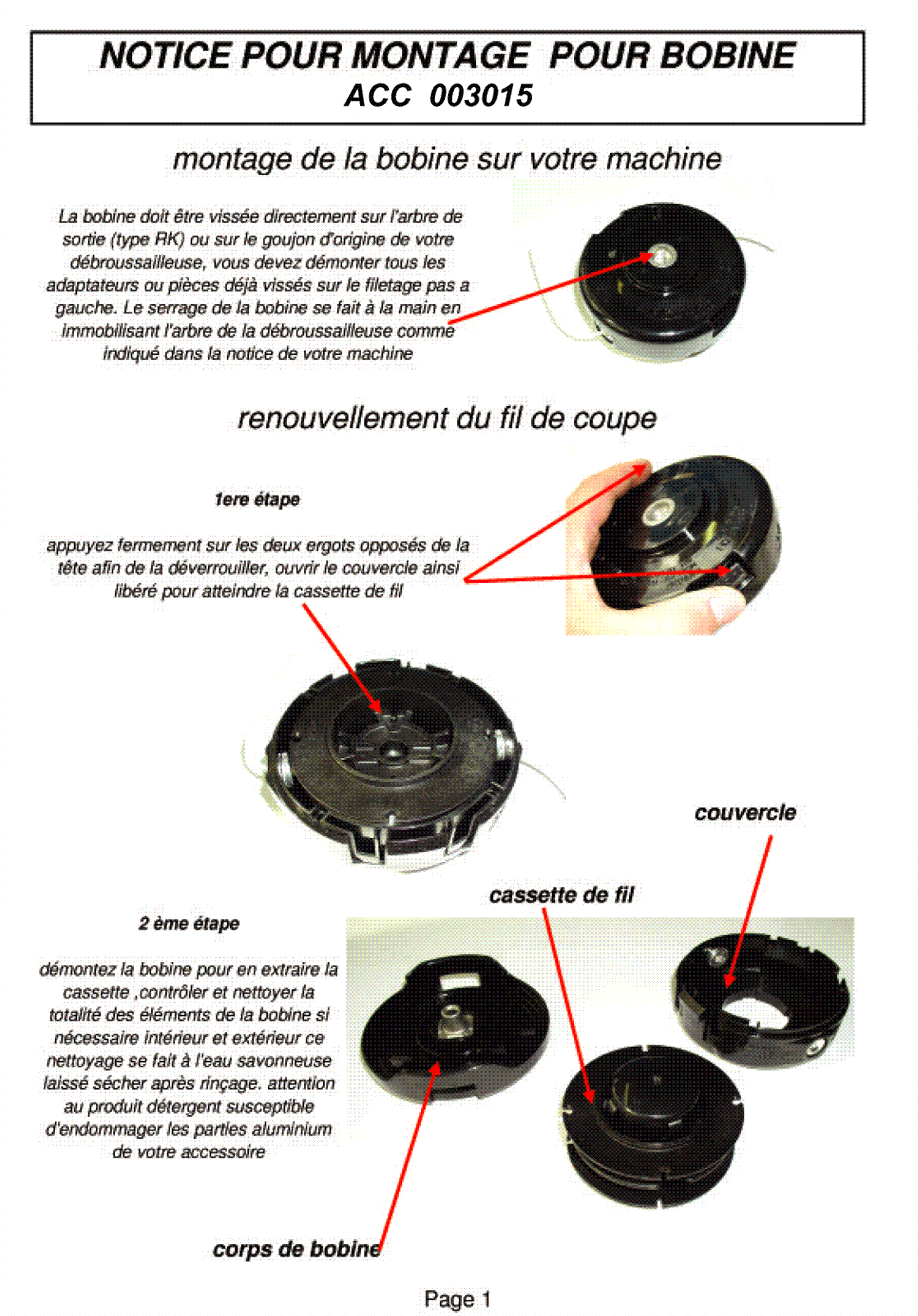 NOTICE POUR MONTAGE POUR BOBINE
ACC 003015

montage de la bobine sur votre machine

La bobine doit être vissée directement sur l'arbre de sortie (type RK) ou sur le goujon d'origine de votre débroussailleuse, vous devez démonter tous les adaptateurs ou pièces déjà vissés sur le filetage pas a gauche. Le serrage de la bobine se fait à la main en immobilisant l'arbre de la débroussailleuse comme indiqué dans la notice de votre machine

renouvellement du fil de coupe

1ere étape

appuyez fermement sur les deux ergots opposés de la tête afin de la déverrouiller, ouvrir le couvercle ainsi libéré pour atteindre la cassette de fil

couvercle

cassette de fil

2 ème étape

démontez la bobine pour en extraire la cassette ,contrôler et nettoyer la totalité des éléments de la bobine si nécessaire intérieur et extérieur ce nettoyage se fait à l'eau savonneuse laissé sécher après rinçage. attention au produit détergent susceptible d'endommager les parties aluminium de votre accessoire

corps de bobine

Page 1