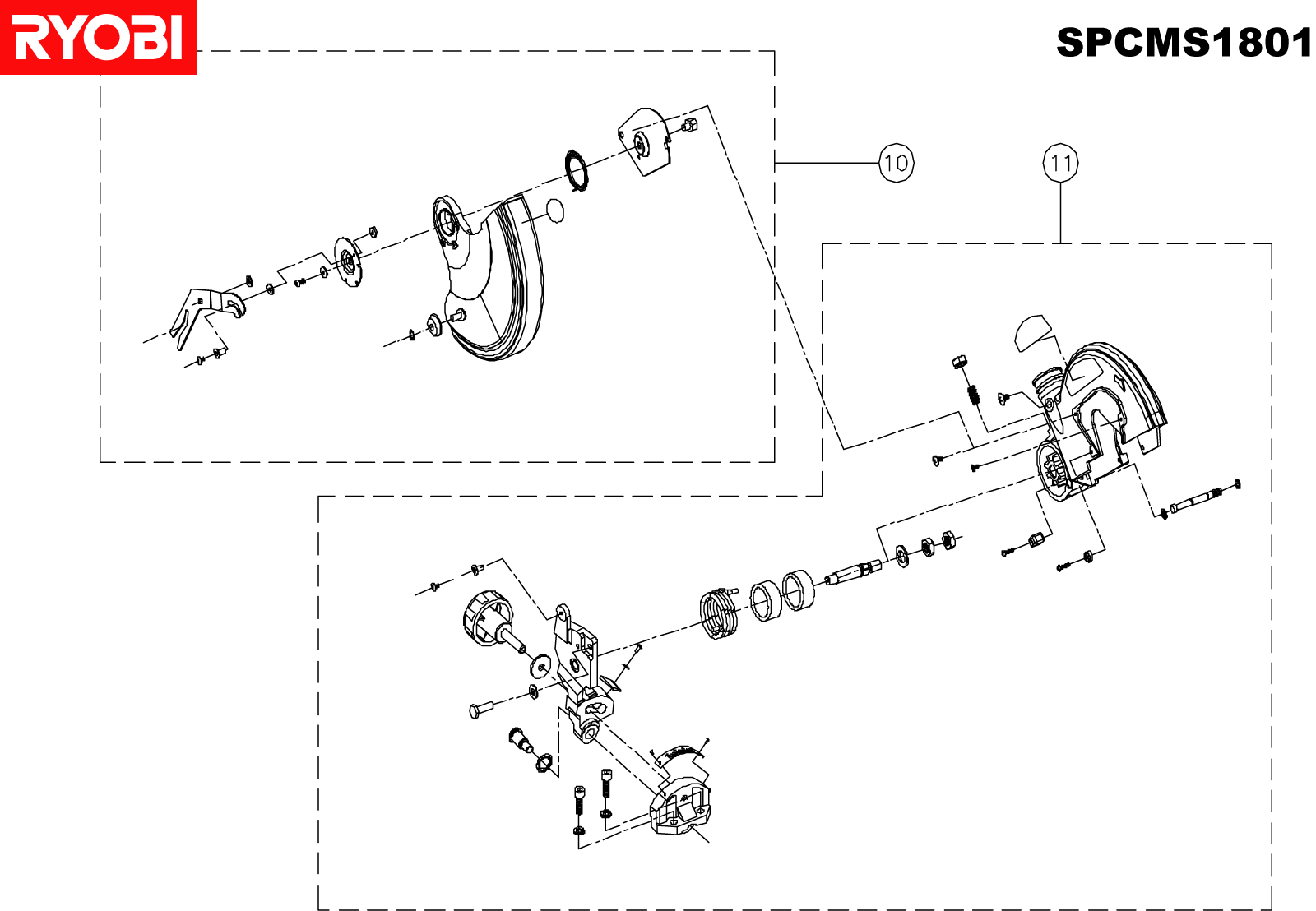 RYOBI

SPCMS1801

10

11