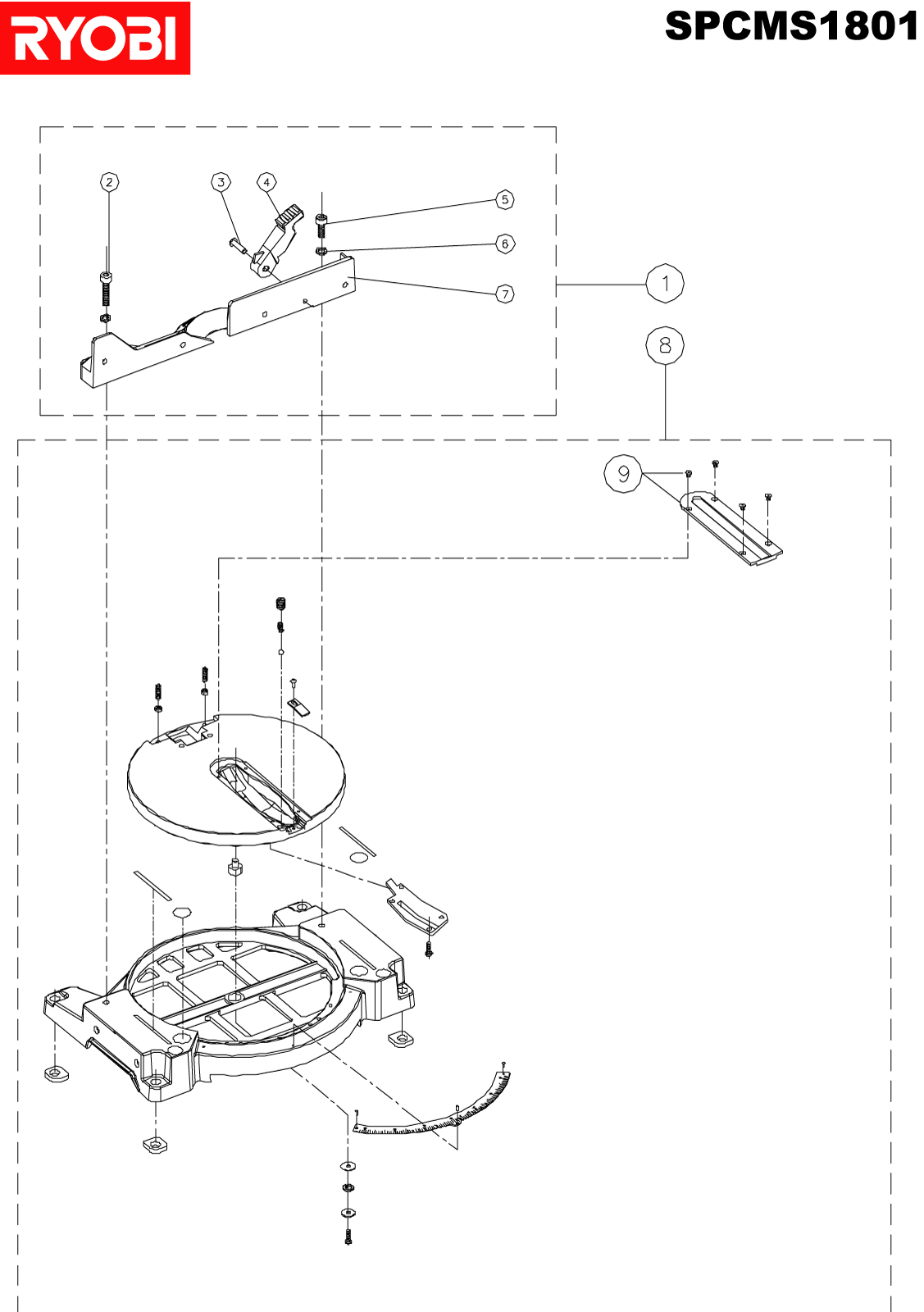 RYOBI

SPCMS1801

2
3
4
5
6
7
1
8
9