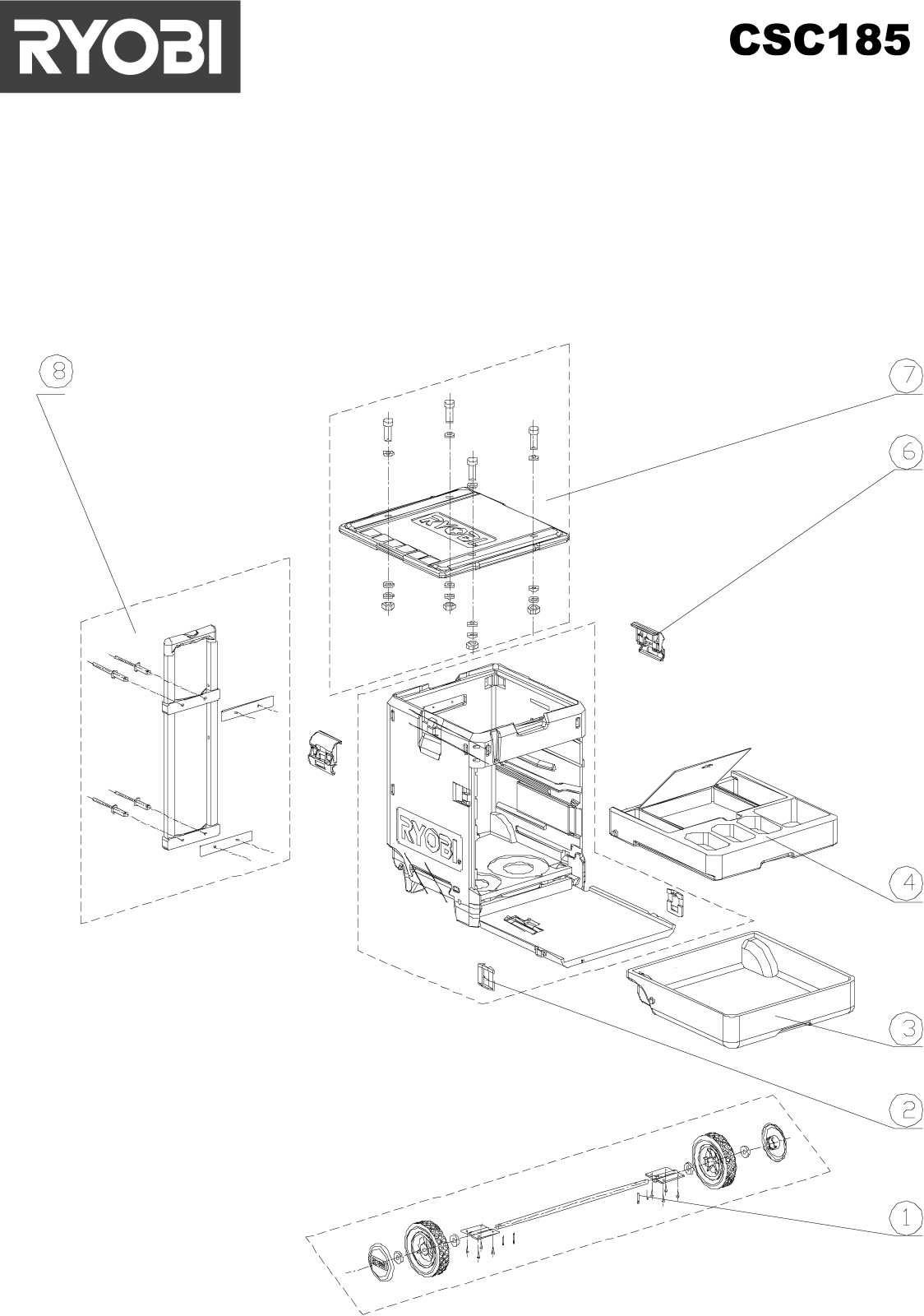 RYOBI

CSC185

8

7

6

RYOBI

RYOBI

4

3

2

1