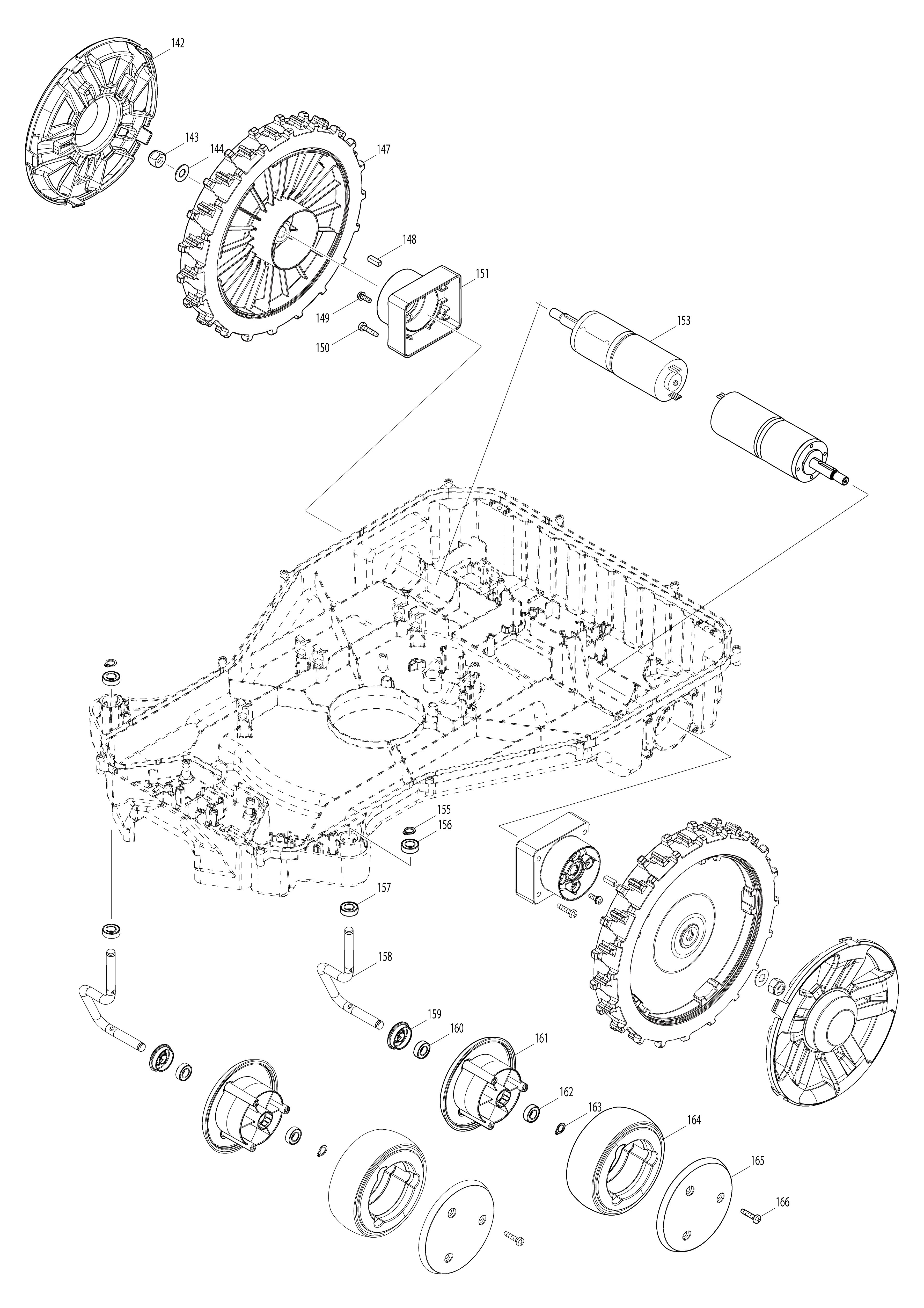 142
143
144
147
148
151
149
150
153
155
156
157
158
159
160
161
162
163
164
165
166