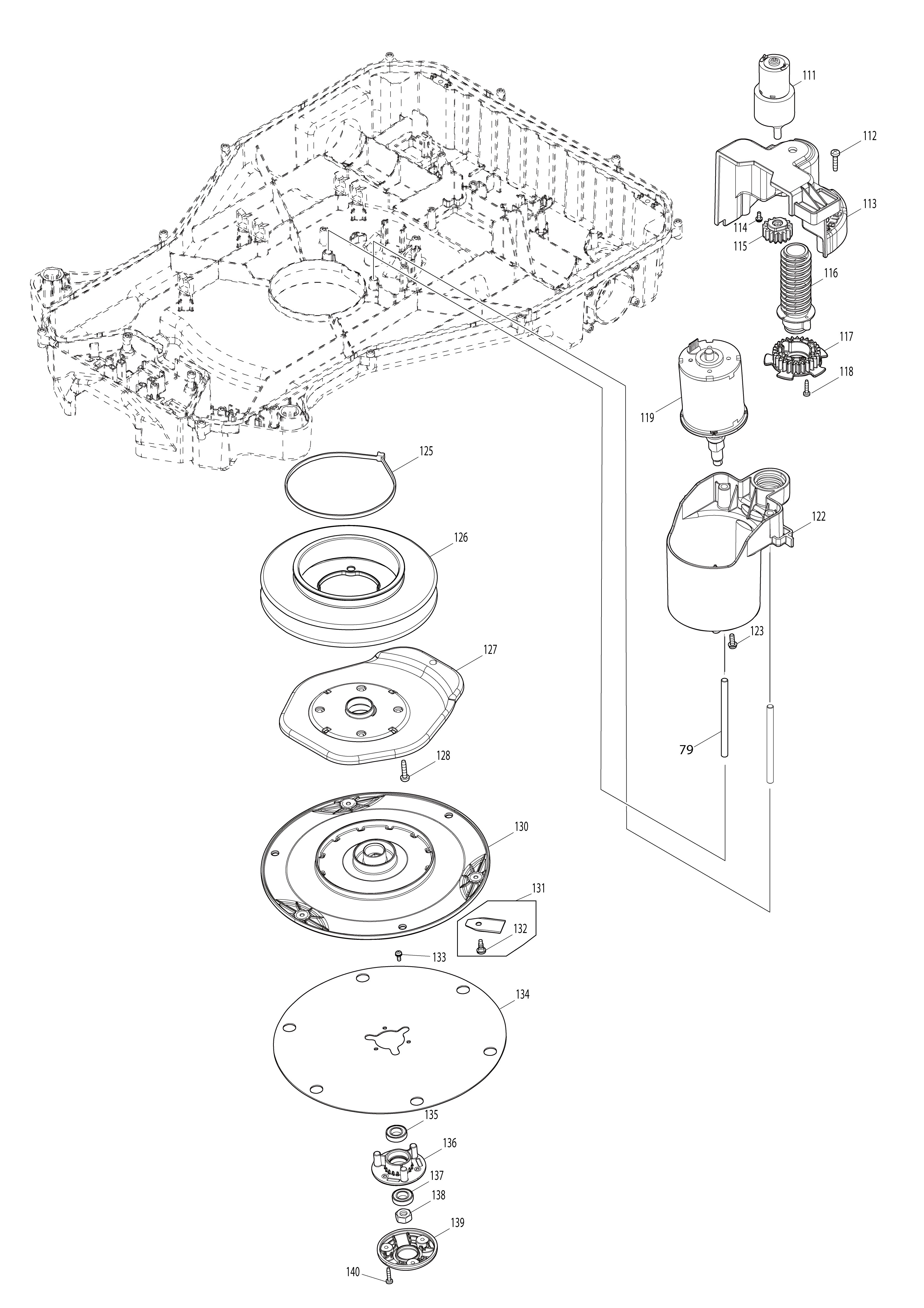 111
112
113
114
115
116
117
118
119
122
123
79
125
126
127
128
130
131
132
133
134
135
136
137
138
139
140