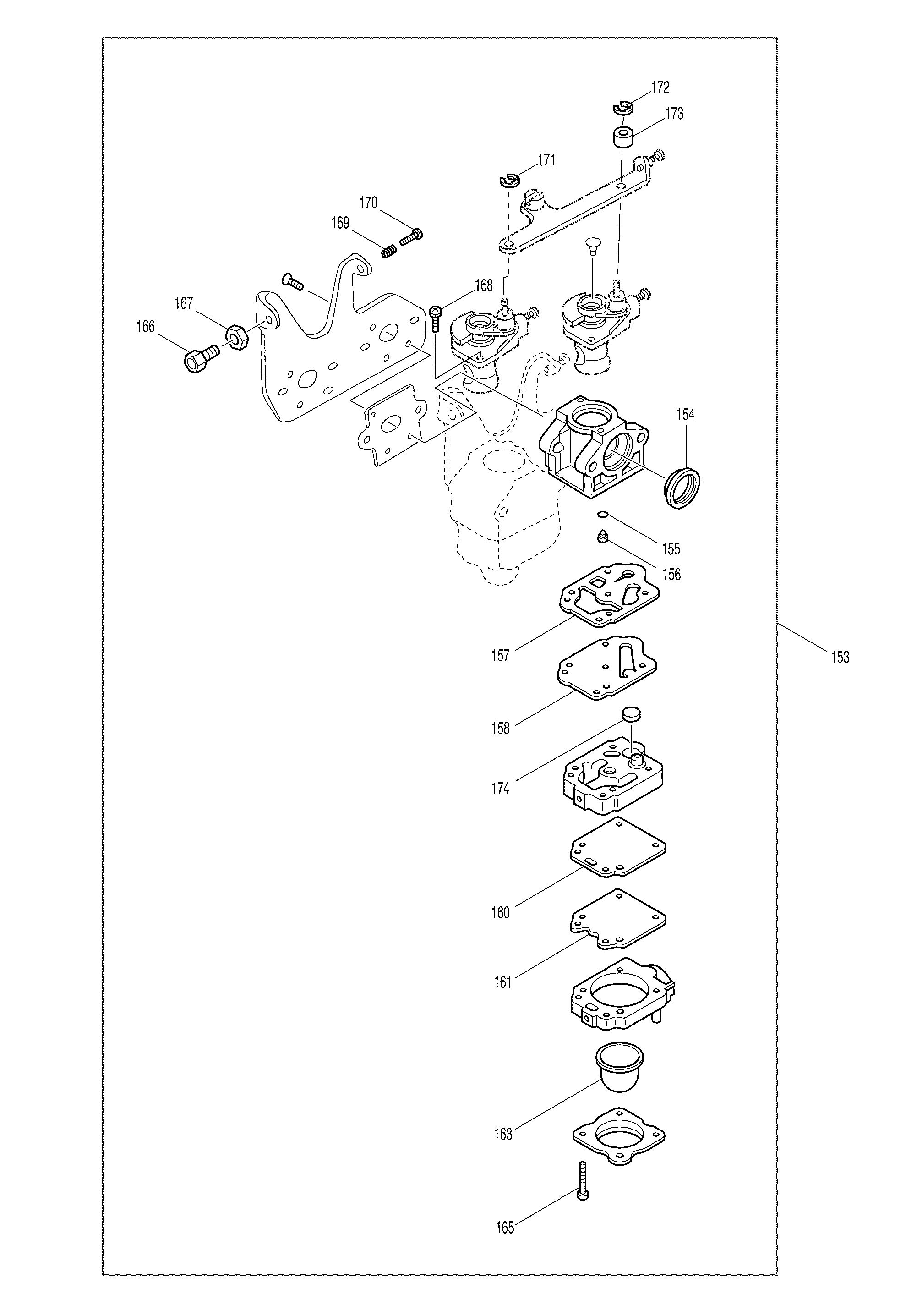 172
173
171
170
169
168
167
166
154
155
156
157
153
158
174
160
161
163
165