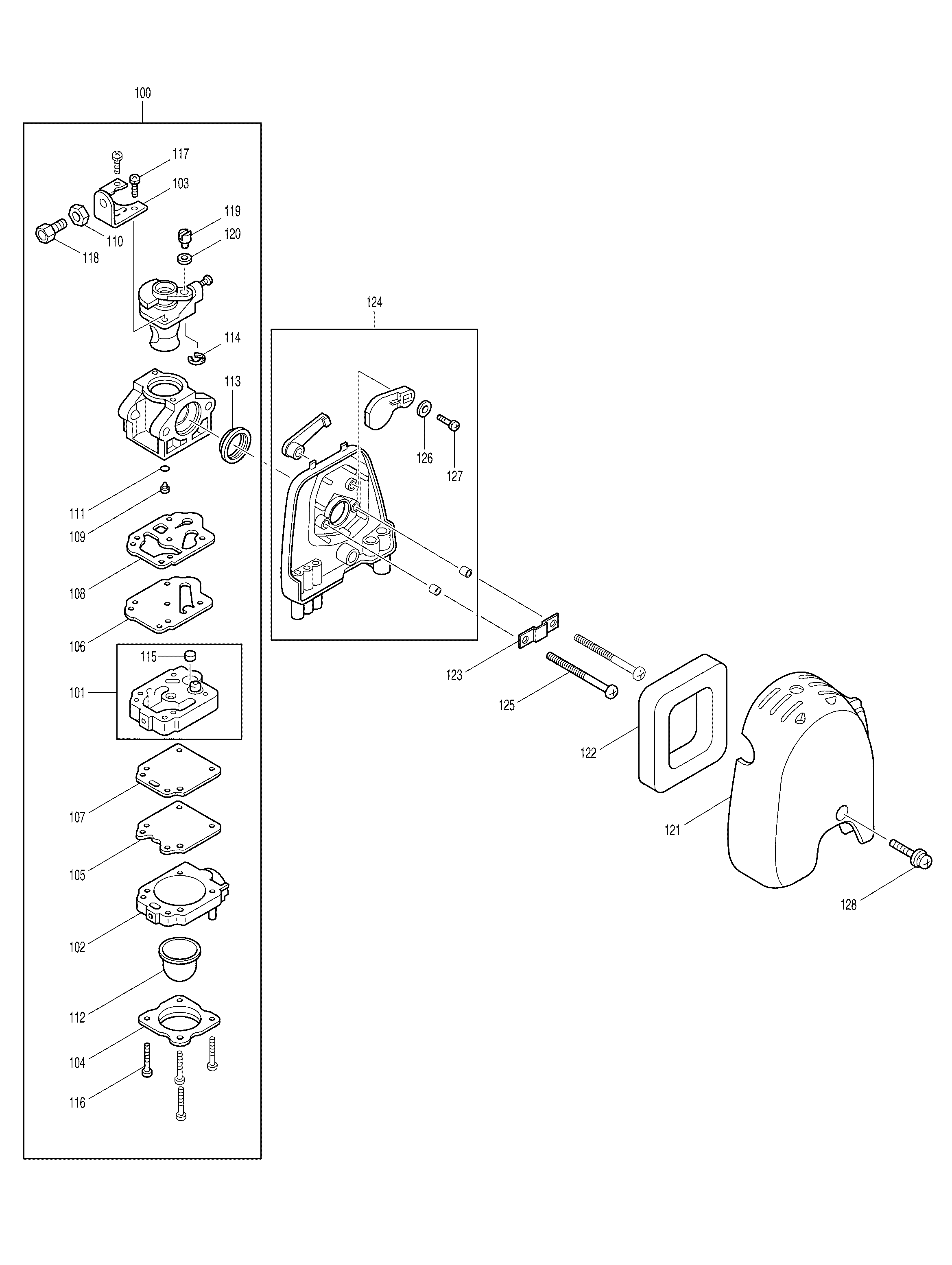 100
117
103
119
120
110
118
114
113
111
109
108
106
115
101
107
105
102
112
104
116
124
126
127
123
125
122
121
128