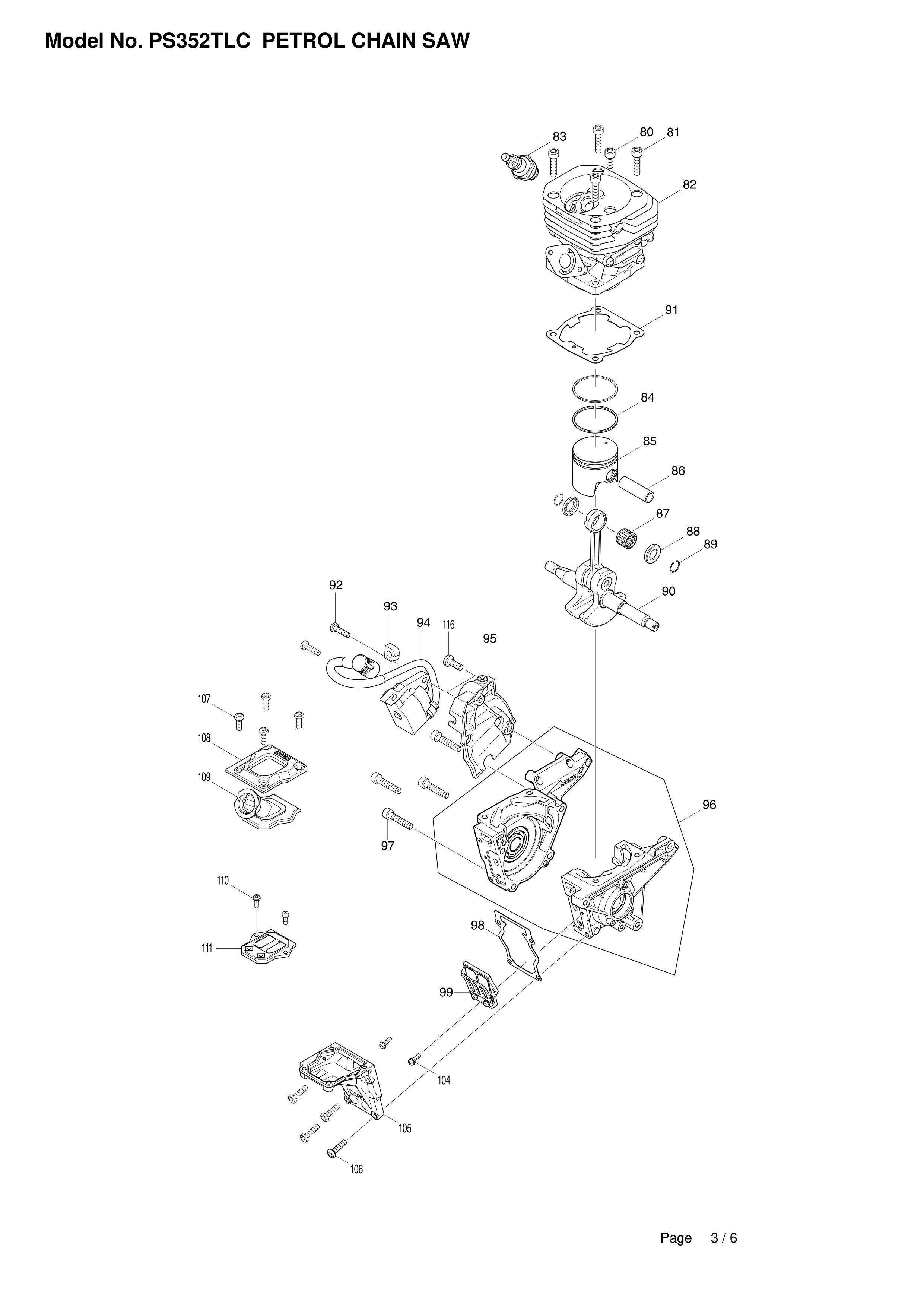 Model No. PS352TLC PETROL CHAIN SAW

83
80
81
82
91
84
85
86
87
88
89
90
92
93
94
116
95
107
108
109
96
97
110
111
98
99
104
105
106

Page 3 / 6