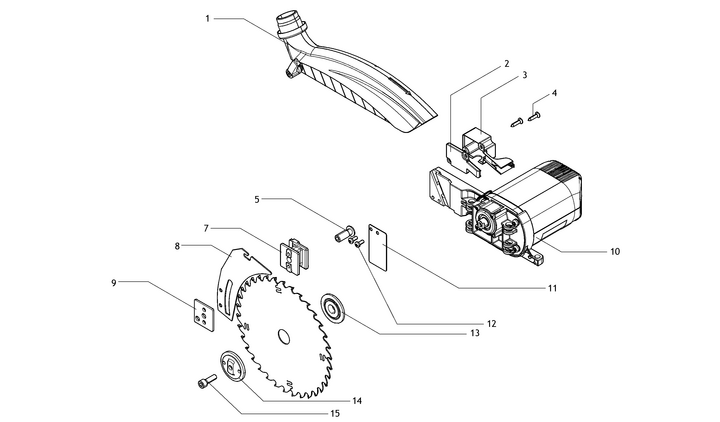 1
2
3
4
5
7
8
9
10
11
12
13
14
15