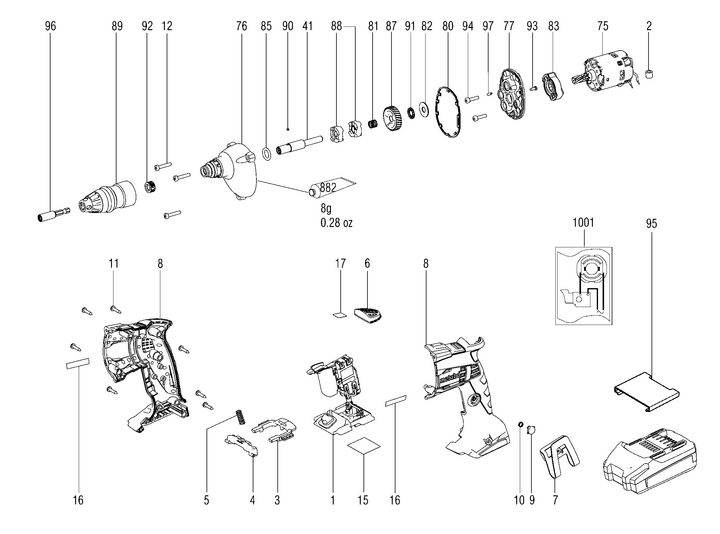 96 89 92 12 76 85 90 41 88 81 87 91 82 80 94 97 77 93 83 75 2

882

8g
0.28 oz

1001 95

11 8 17 6 8

16 5 4 3 1 15 16 10 9 7