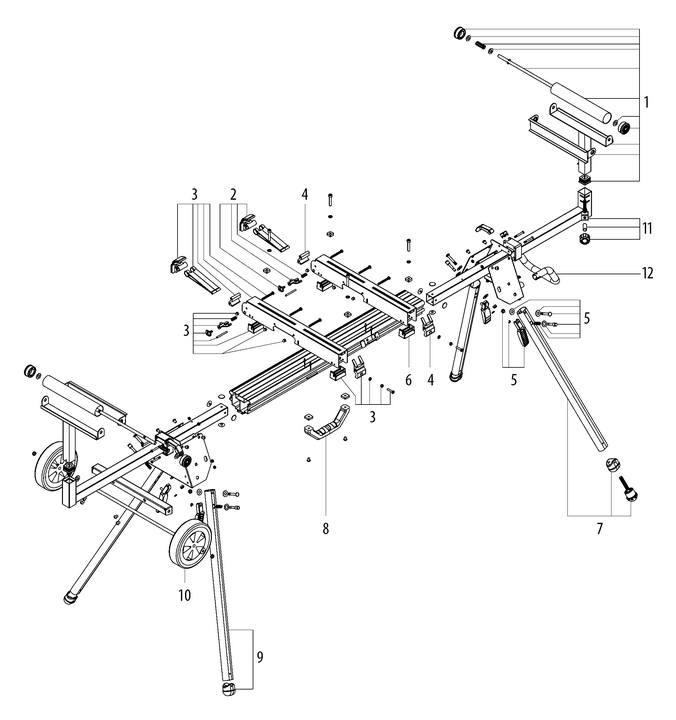 1
3
2
4
11
12
3
5
6
4
5
3
8
7
10
9