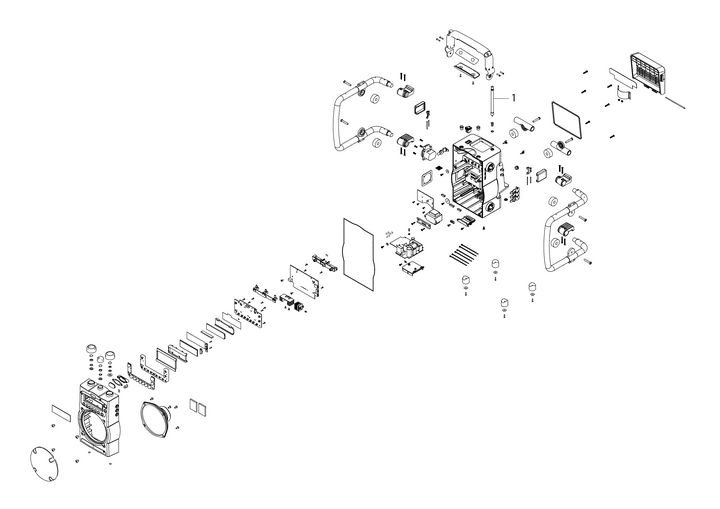 1