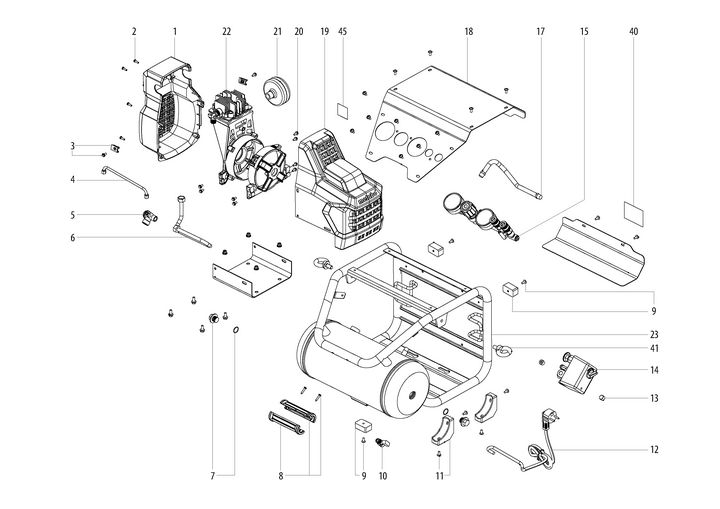 2
1
22
21
20
19
45
18
17
15
40
3
4
5
6
9
23
41
14
13
12
7
8
9
10
11