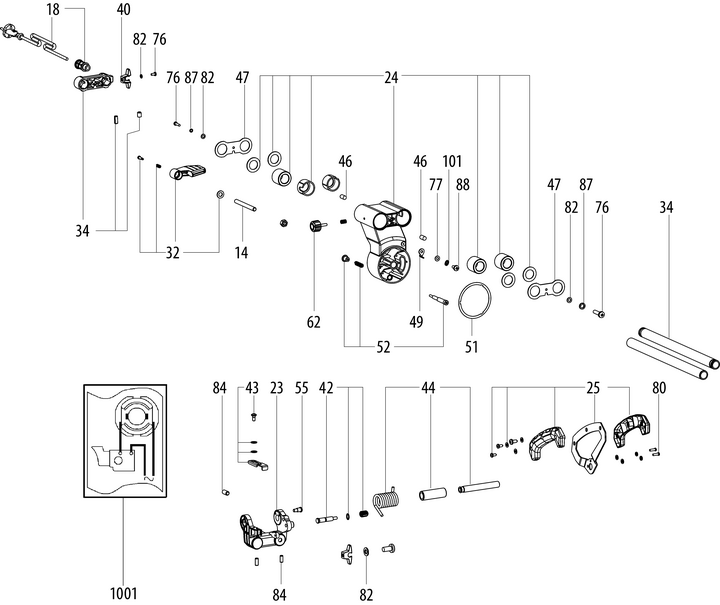 18
40
82 76
76 87 82
47
24
46
46 101
77 88
47 87
82 76
34
34
32
14
62
49
52
51
84 43 23 55
42
44
25
80
1001
84
82