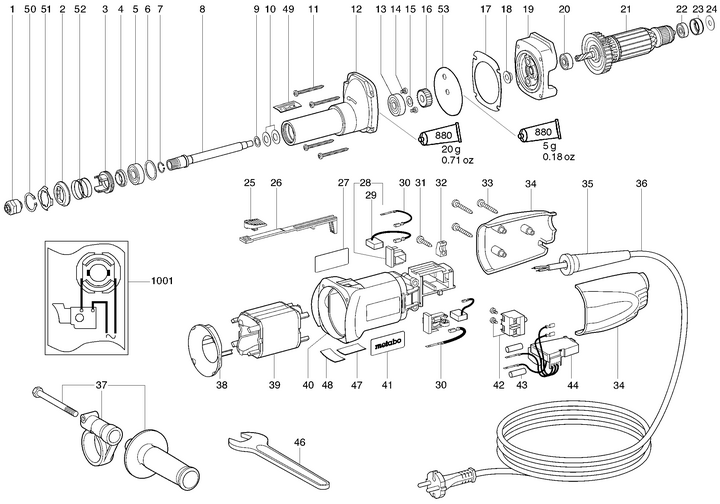 1 50 51 2 52 3 4 5 6 7 8 9 10 49 11 12 13 14 15 16 53 17 18 19 20 21 22 23 24

880
20 g
0.71 oz

880
5 g
0.18 oz

25 26 27 28 29 30 31 32 33 34 35 36

1001

metabo

38 39 40 48 47 41 30 42 43 44 34

37

46