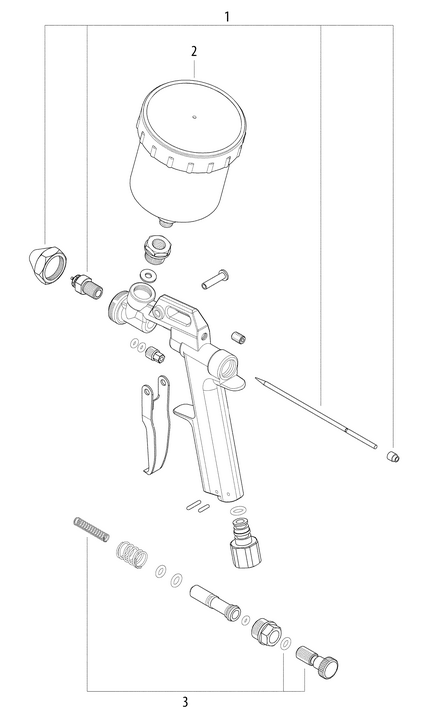 1

2

3