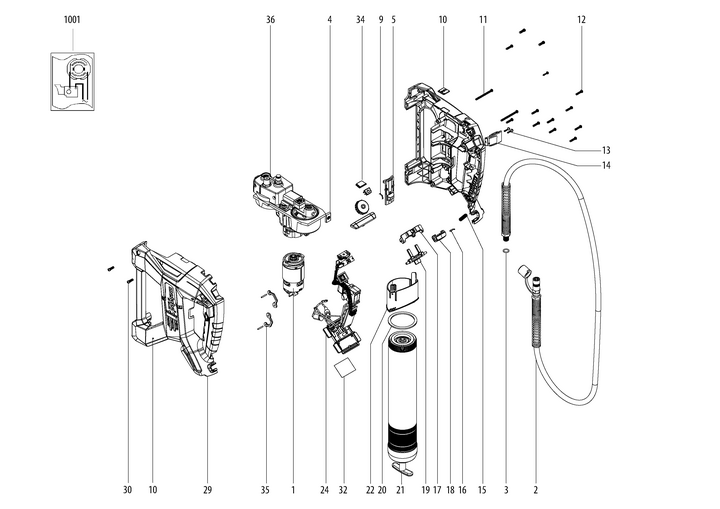 1001

36 4 34 9 5 10 11 12

13

14

30 10 29 35 1 24 32 22 20 21 19 17 18 16 15 3 2