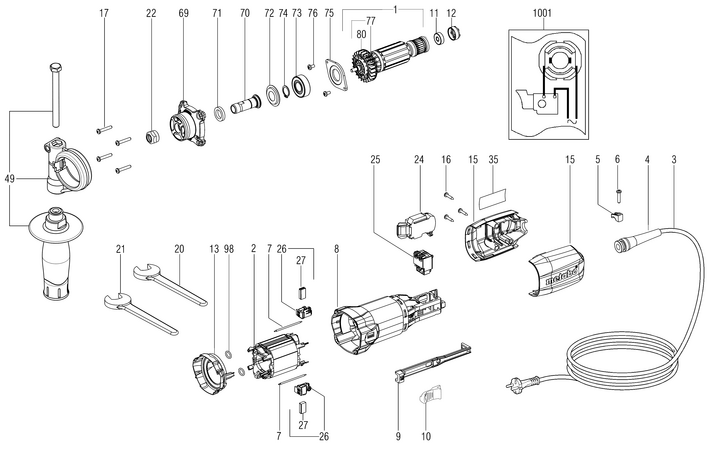 17
22
69
71
70
72
74
73
76
75
1
77
80
11
12
1001
49
25
24
16
15
35
15
5
6
4
3
21
20
13
98
2
7
26
27
8
metabo
7
27
26
9
10