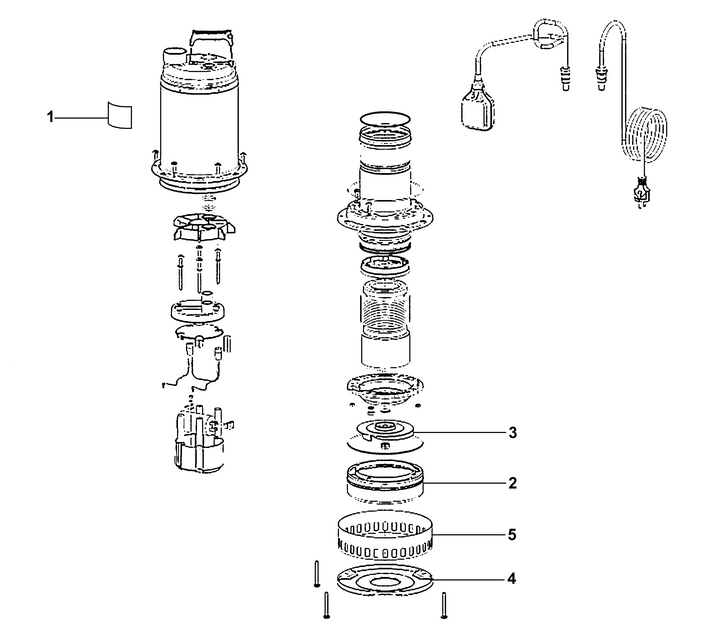 1
3
2
5
4