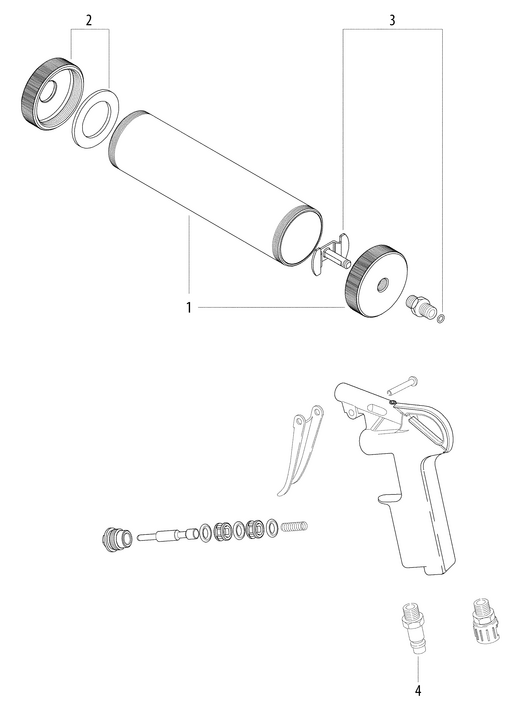 2

3

1

4