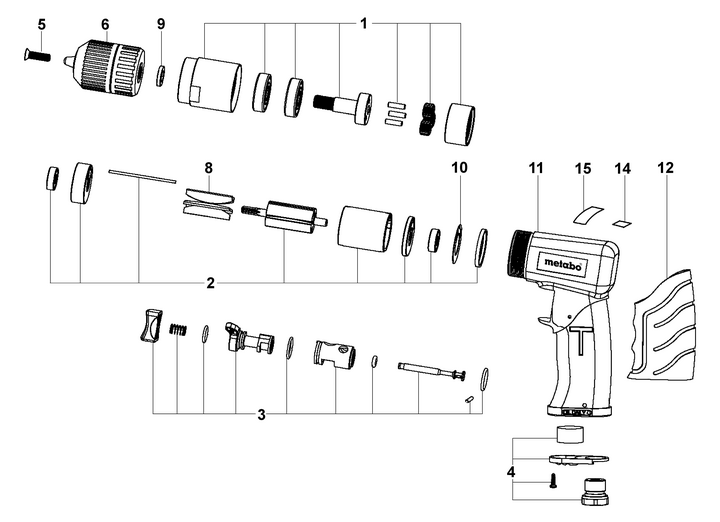 5
6
9
1
8
10
11
15
14
12
2
metabo
3
4