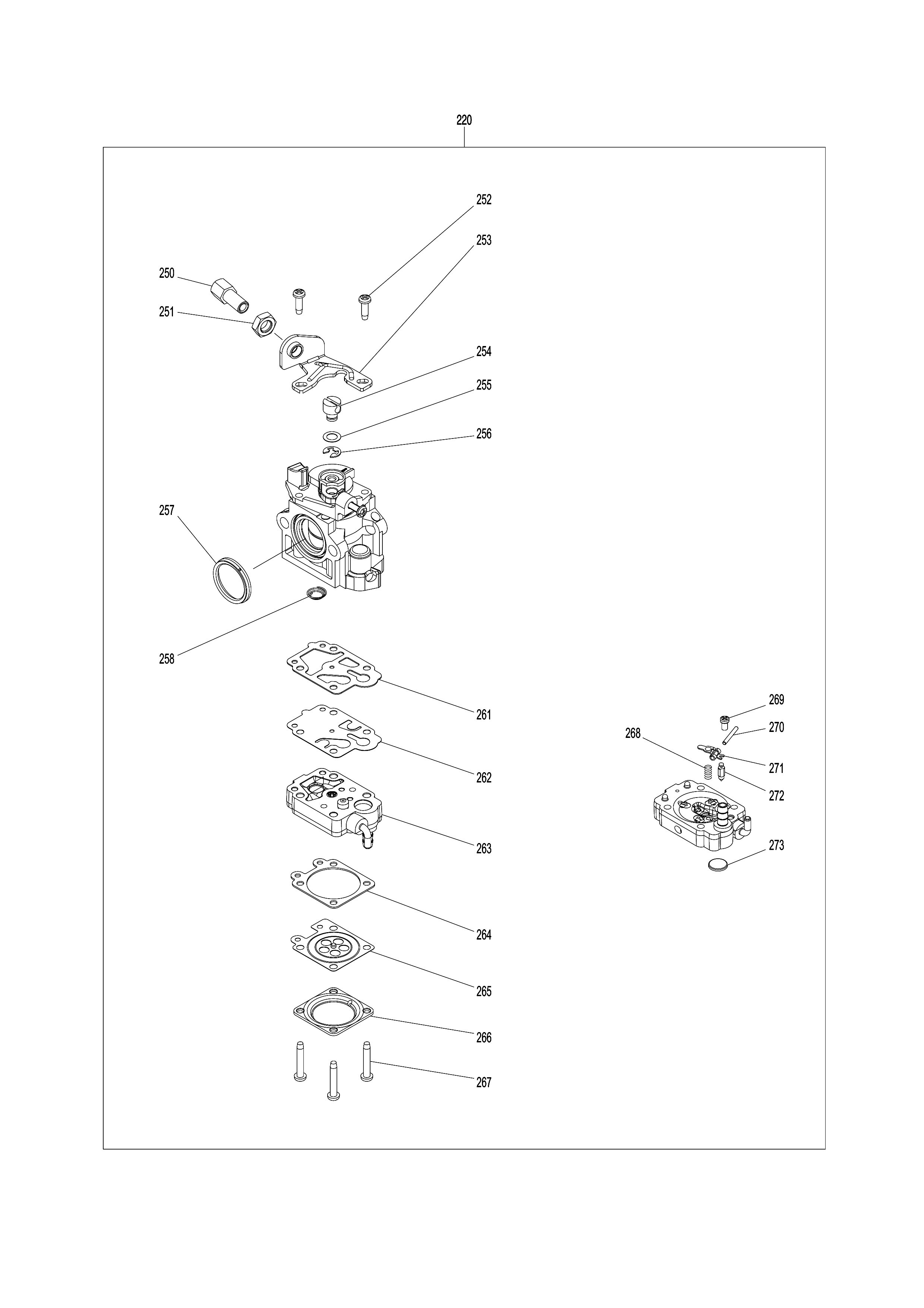 220

252

253

250

251

254

255

256

257

258

261

262

263

264

265

266

267

269

270

268

271

272

273