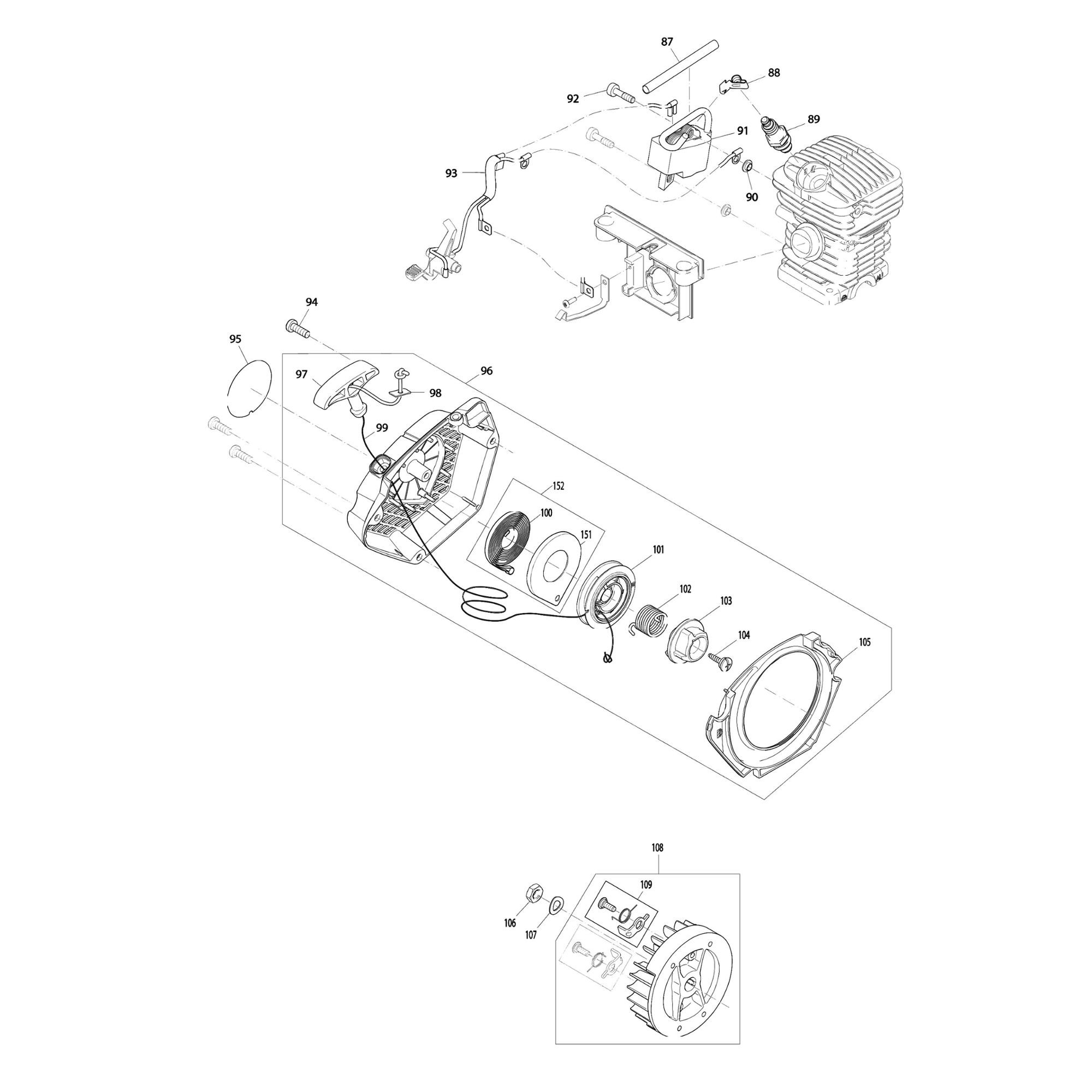 87
88
92
89
91
93
90
94
95
96
97
98
99
152
100
151
101
102
103
104
105
108
109
106
107