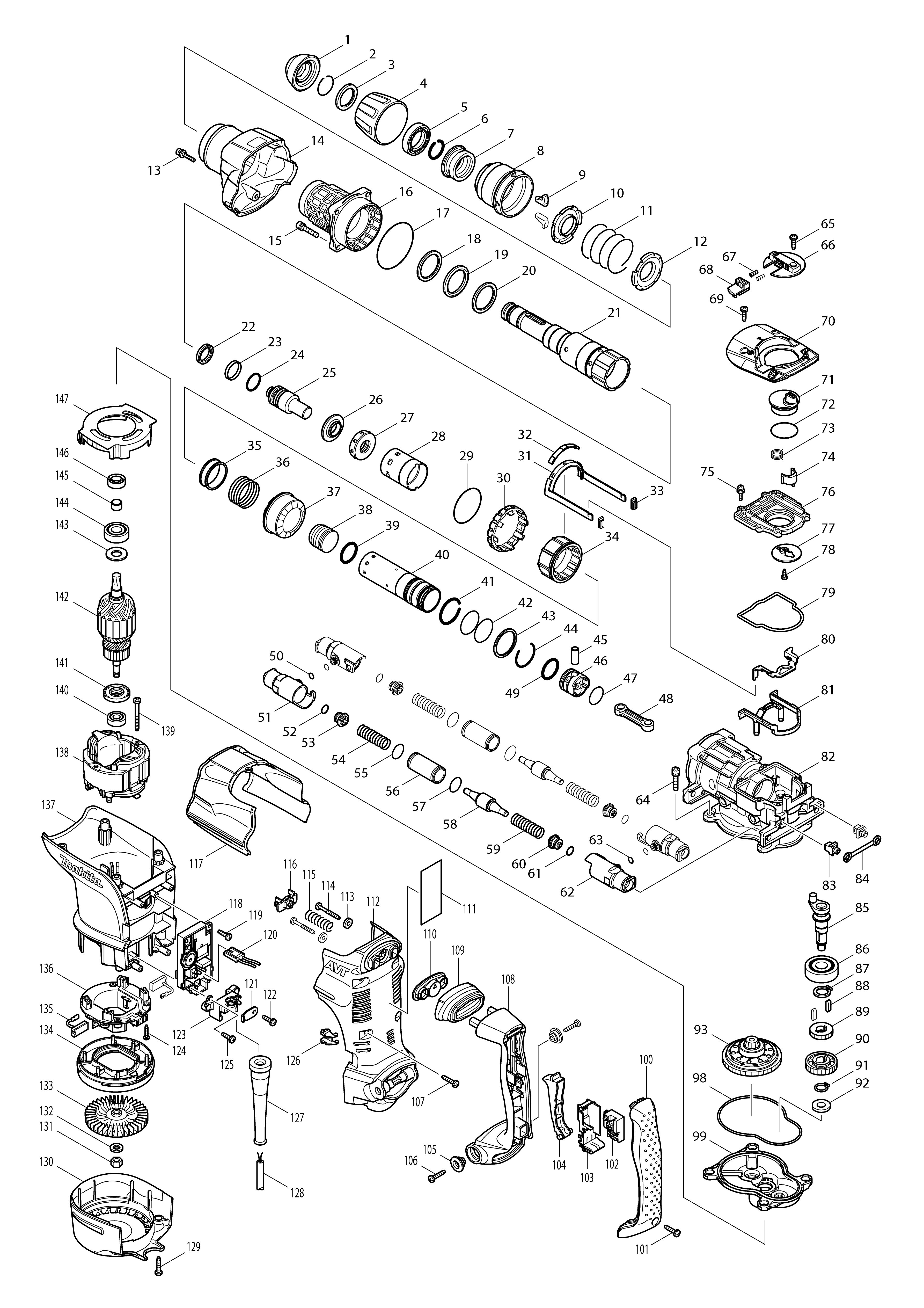 1
2
3
4
5
6
7
8
9
10
11
12
13
14
15
16
17
18
19
20
21
22
23
24
25
26
27
28
29
30
31
32
33
34
35
36
37
38
39
40
41
42
43
44
45
46
47
48
49
50
51
52
53
54
55
56
57
58
59
60
61
62
63
64
65
66
67
68
69
70
71
72
73
74
75
76
77
78
79
80
81
82
83
84
85
86
87
88
89
90
91
92
93
98
99
100
101
102
103
104
105
106
107
108
109
110
111
112
113
114
115
116
117
118
119
120
121
122
123
124
125
126
127
128
129
130
131
132
133
134
135
136
137
138
139
140
141
142
143
144
145
146
147
makita
AVT