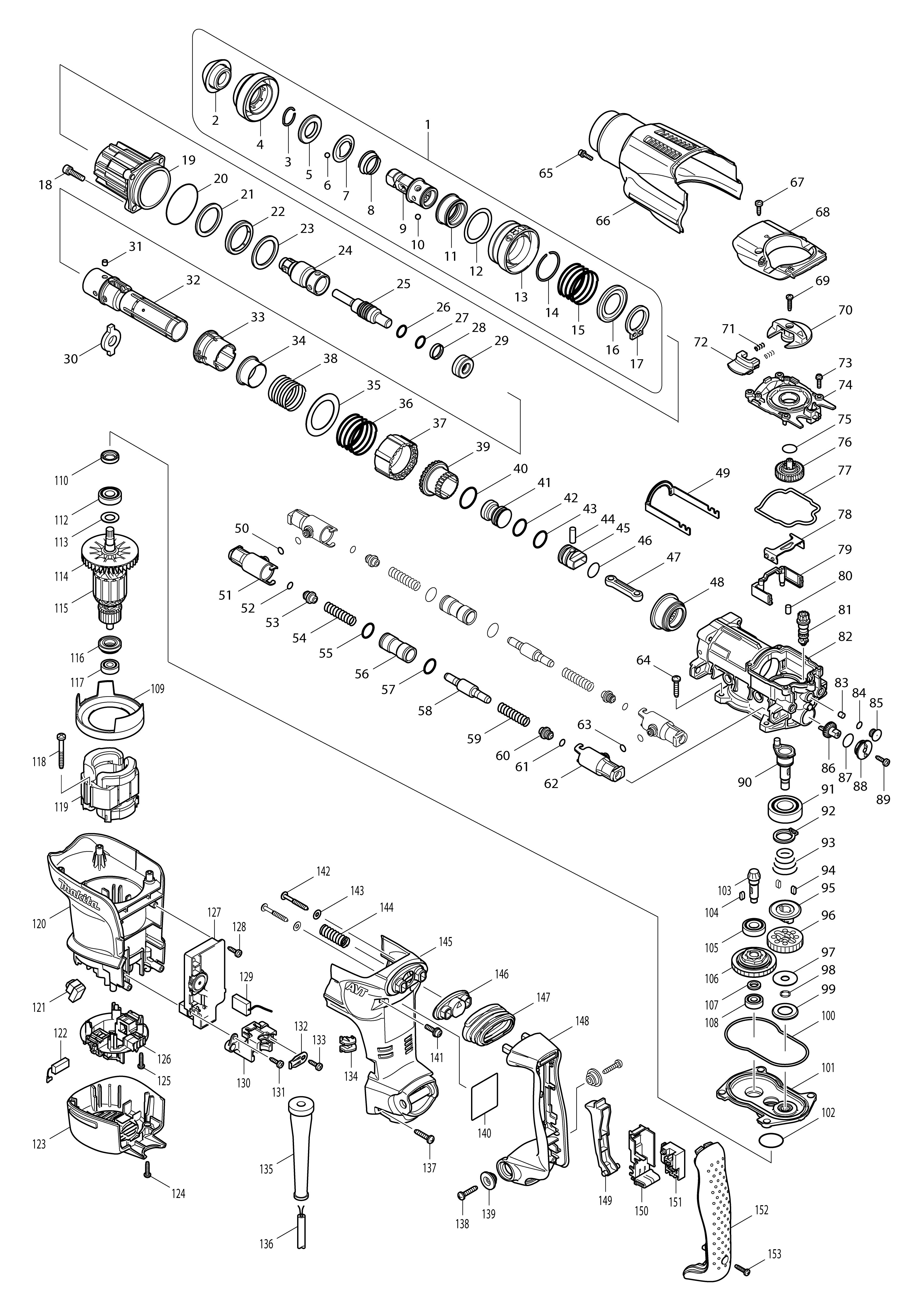 1
2
4
3
5
6
7
8
9
10
11
12
13
14
15
16
17
18
19
20
21
22
23
24
25
26
27
28
29
30
31
32
33
34
38
35
36
37
39
40
41
42
43
44
45
46
47
48
49
50
51
52
53
54
55
56
57
58
59
60
61
62
63
64
65
66
67
68
69
70
71
72
73
74
75
76
77
78
79
80
81
82
83
84
85
86
87
88
89
90
91
92
93
94
95
96
97
98
99
100
101
102
103
104
105
106
107
108
109
110
112
113
114
115
116
117
118
119
120
makita
121
122
123
124
125
126
127
128
129
130
131
132
133
134
135
136
137
138
139
140
141
142
143
144
145
AVT
146
147
148
149
150
151
152
153