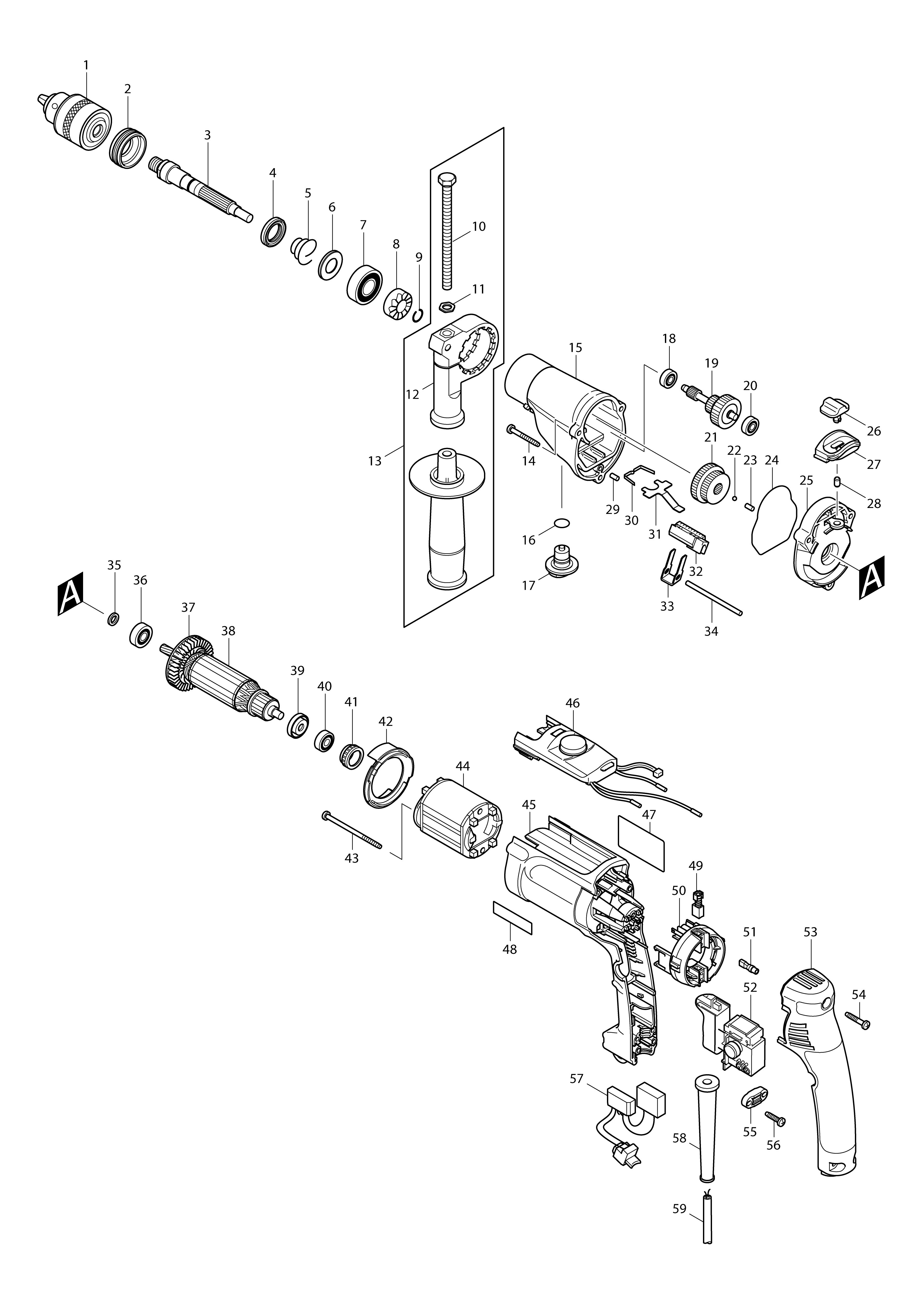 1
2
3
4
5
6
7
8
9
10
11
12
13
14
15
16
17
18
19
20
21
22
23
24
25
26
27
28
29
30
31
32
33
34
A
A
35
36
37
38
39
40
41
42
43
44
45
46
47
48
49
50
51
52
53
54
55
56
57
58
59