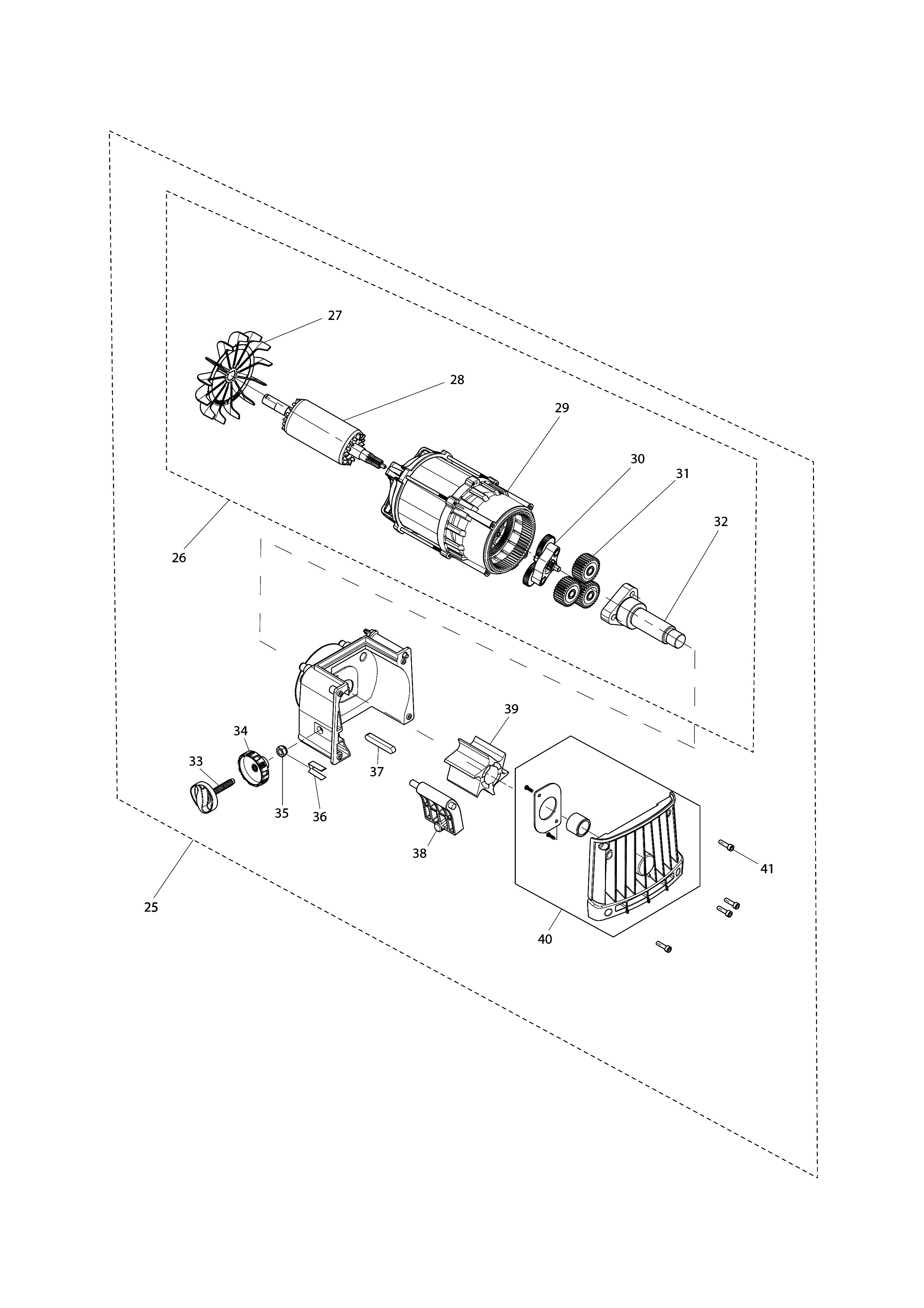 27
28
29
30
31
32
26
39
34
33
37
35
36
38
41
25
40