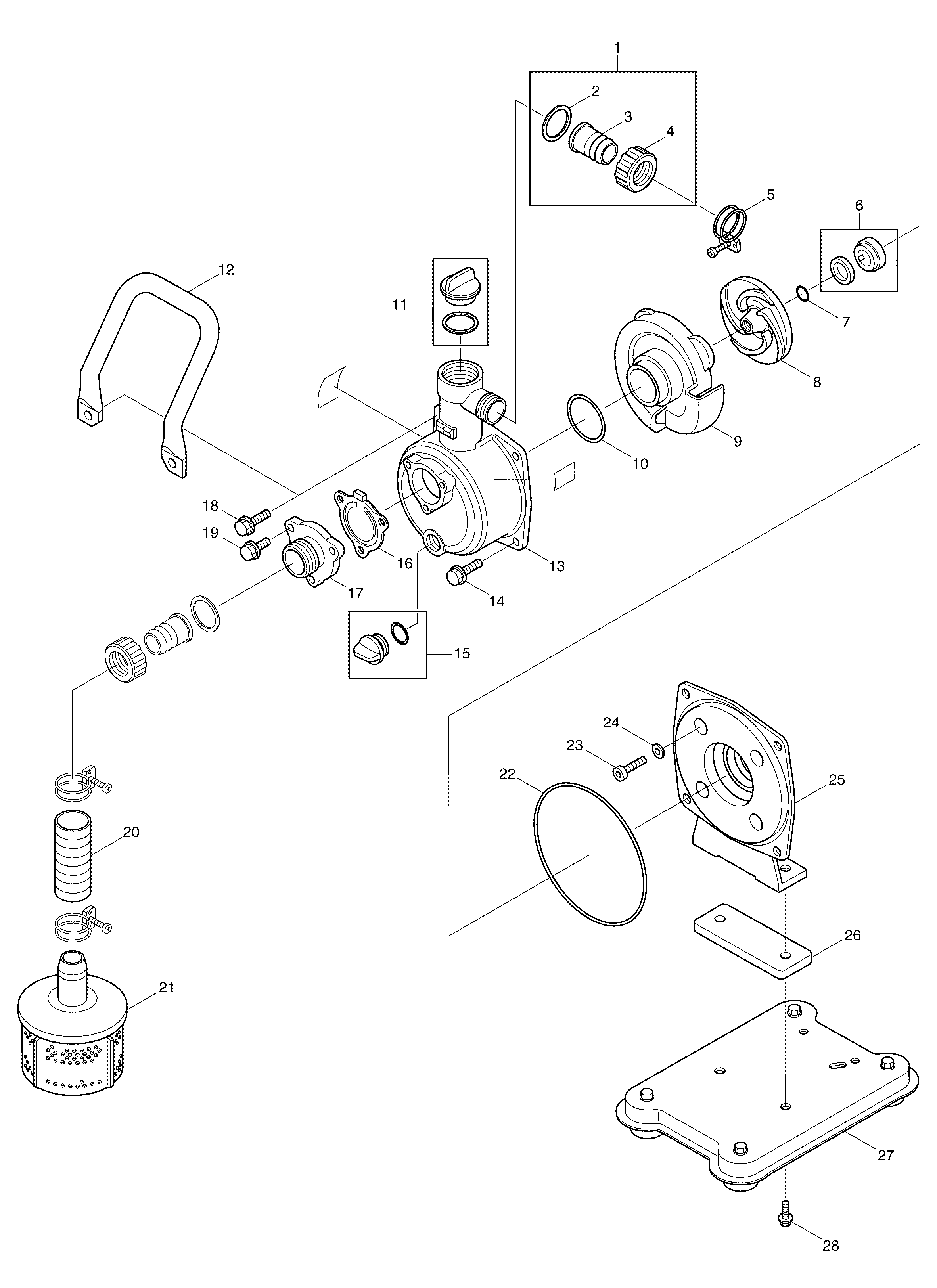 1
2
3
4
5
6
7
8
9
10
11
12
13
14
15
16
17
18
19
20
21
22
23
24
25
26
27
28