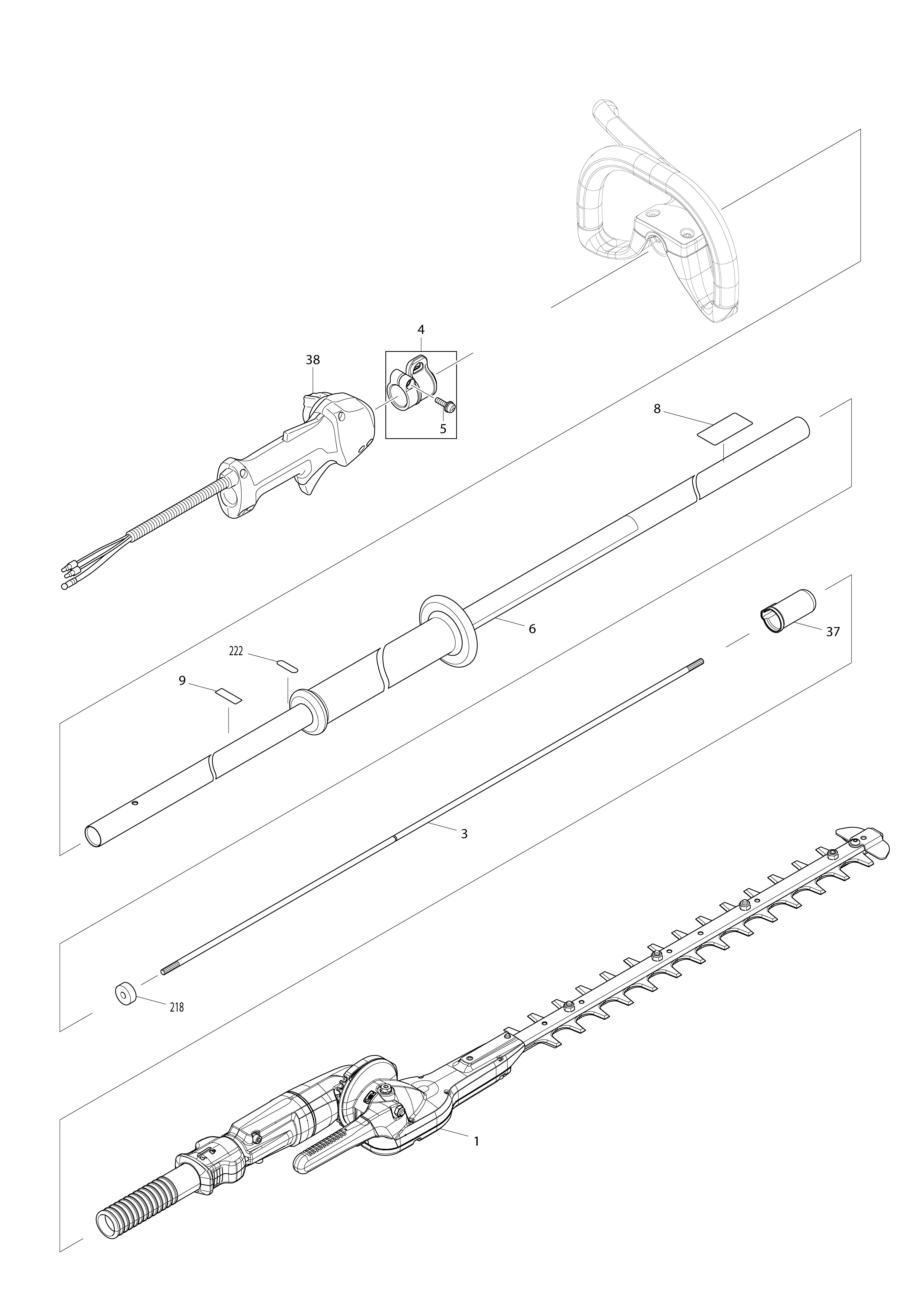 4
38
5
8
6
37
222
9
3
218
1