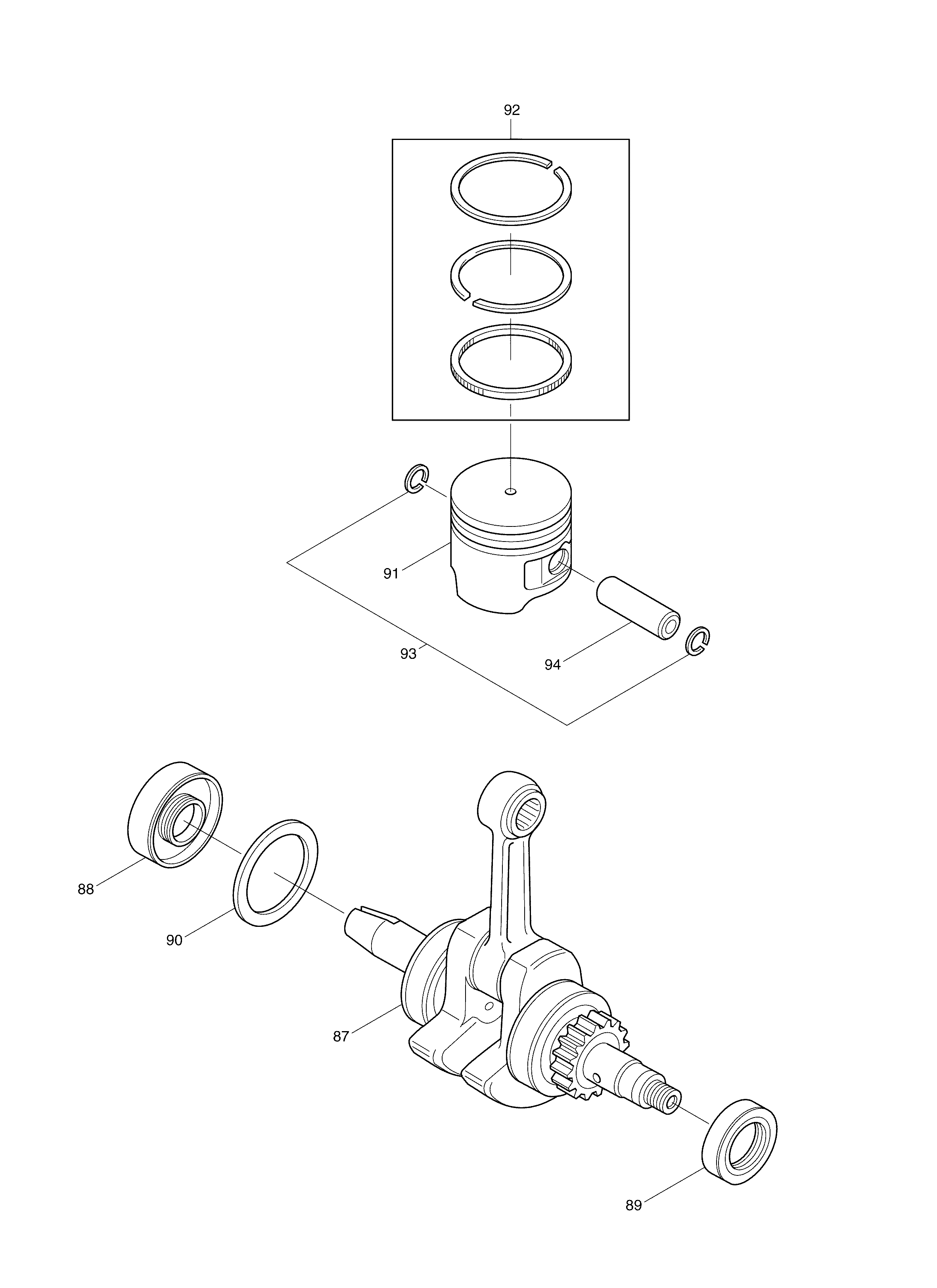 92

91

93

94

88

90

87

89