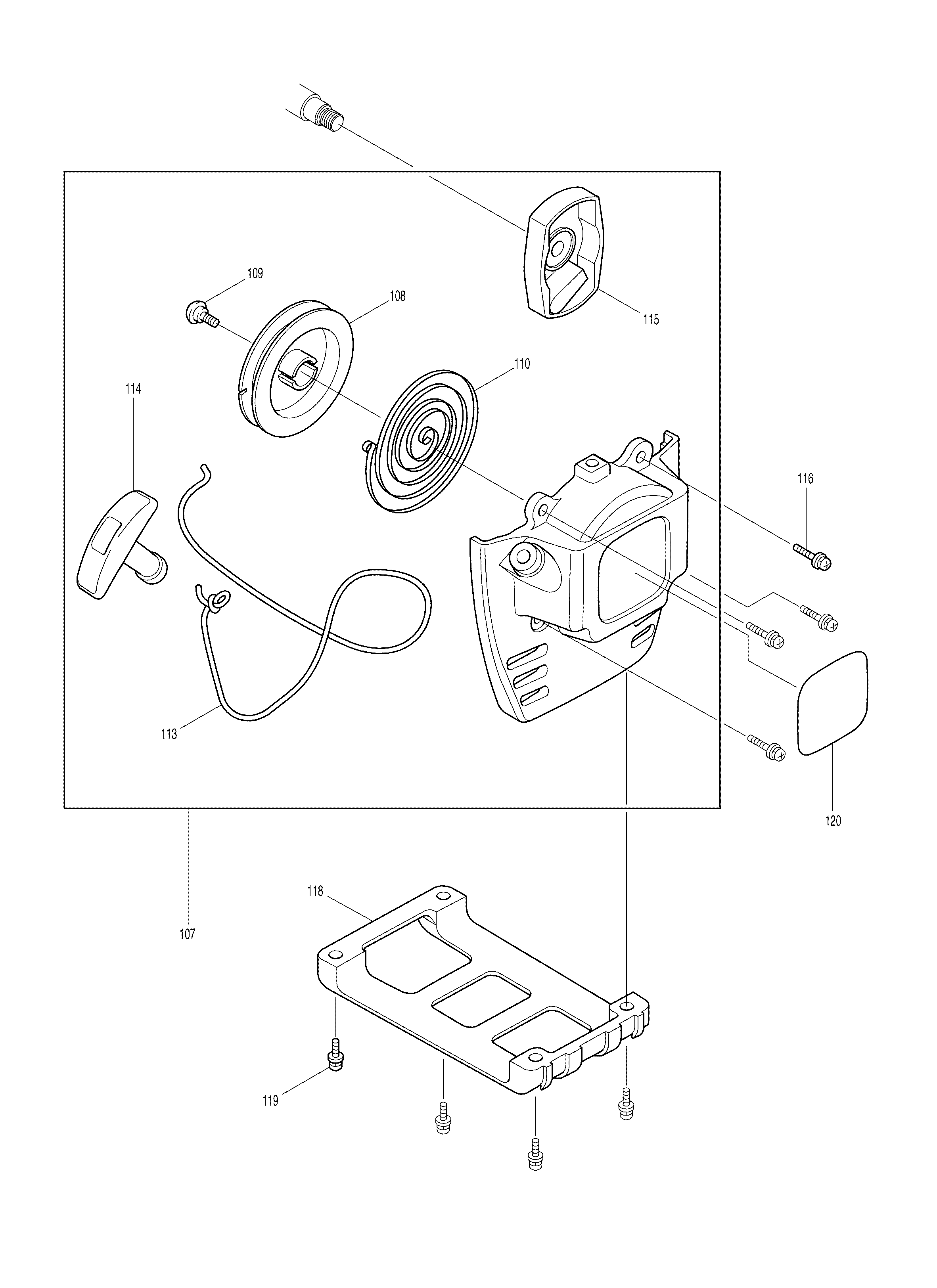 109
108
115
110
114
116
113
120
118
107
119