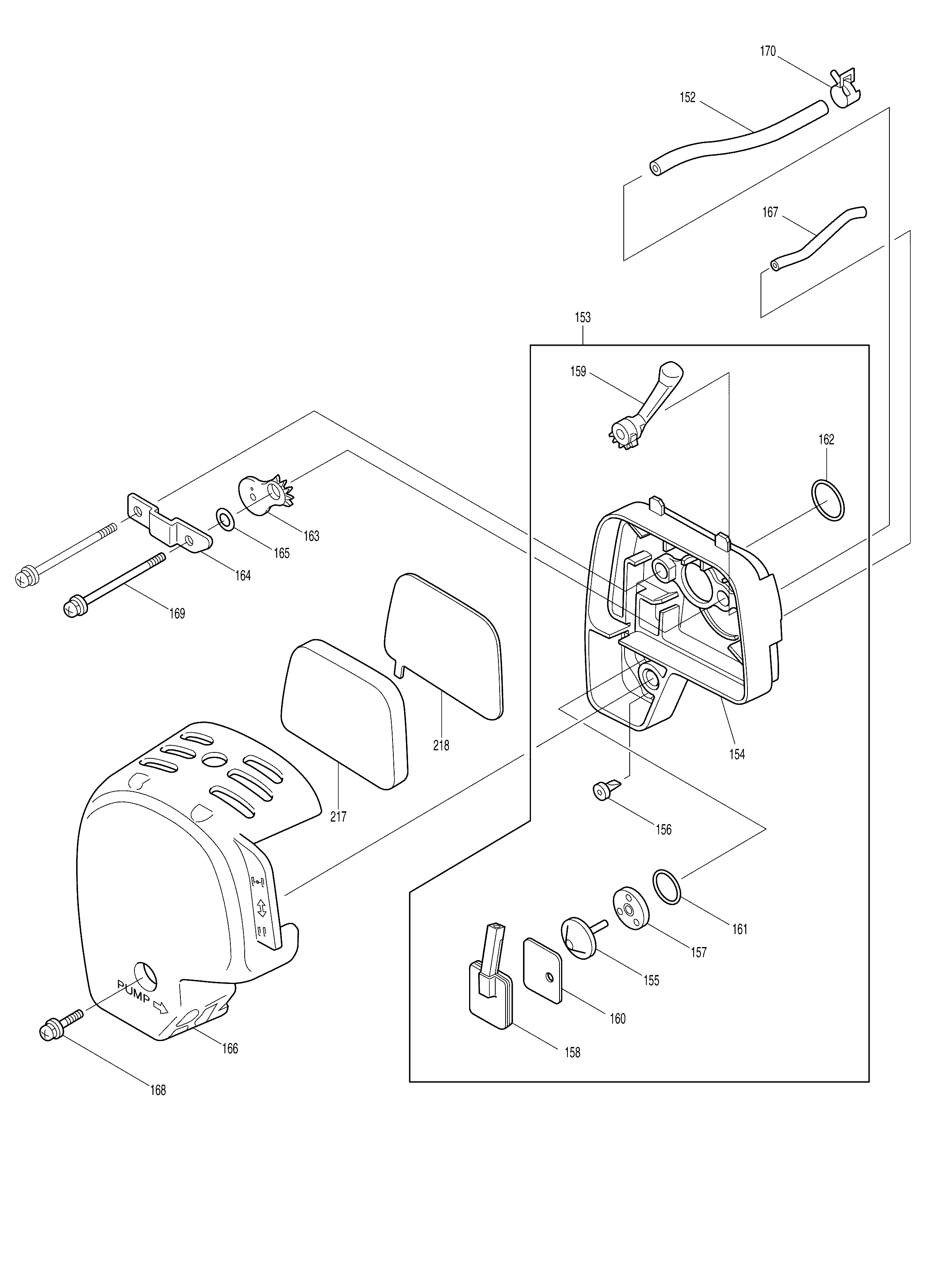 170
152
167
153
159
162
163
165
164
169
218
154
217
156
161
157
155
160
158
PUMP
166
168