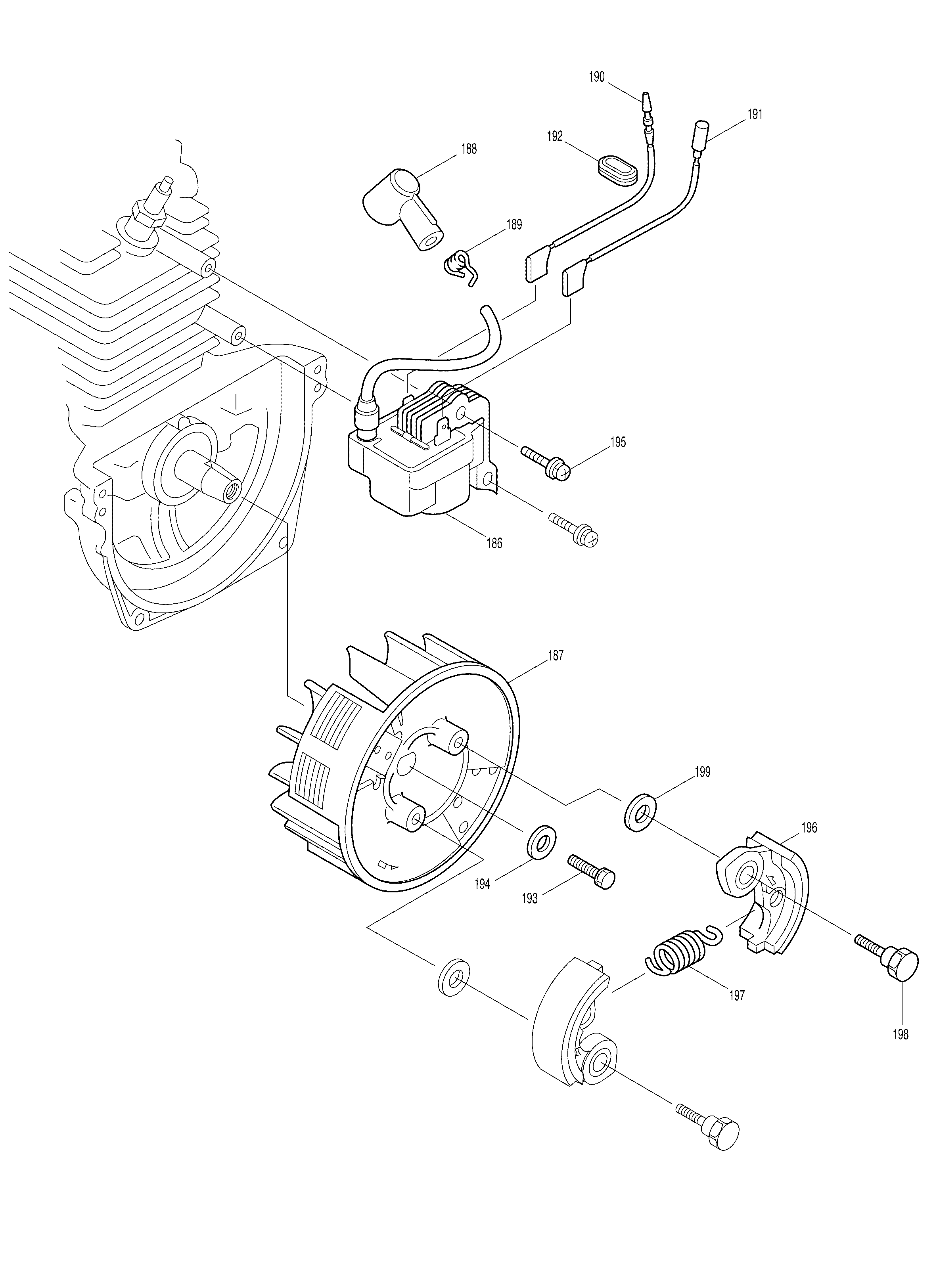 190
191
192
188
189
195
186
187
199
196
194
193
197
198